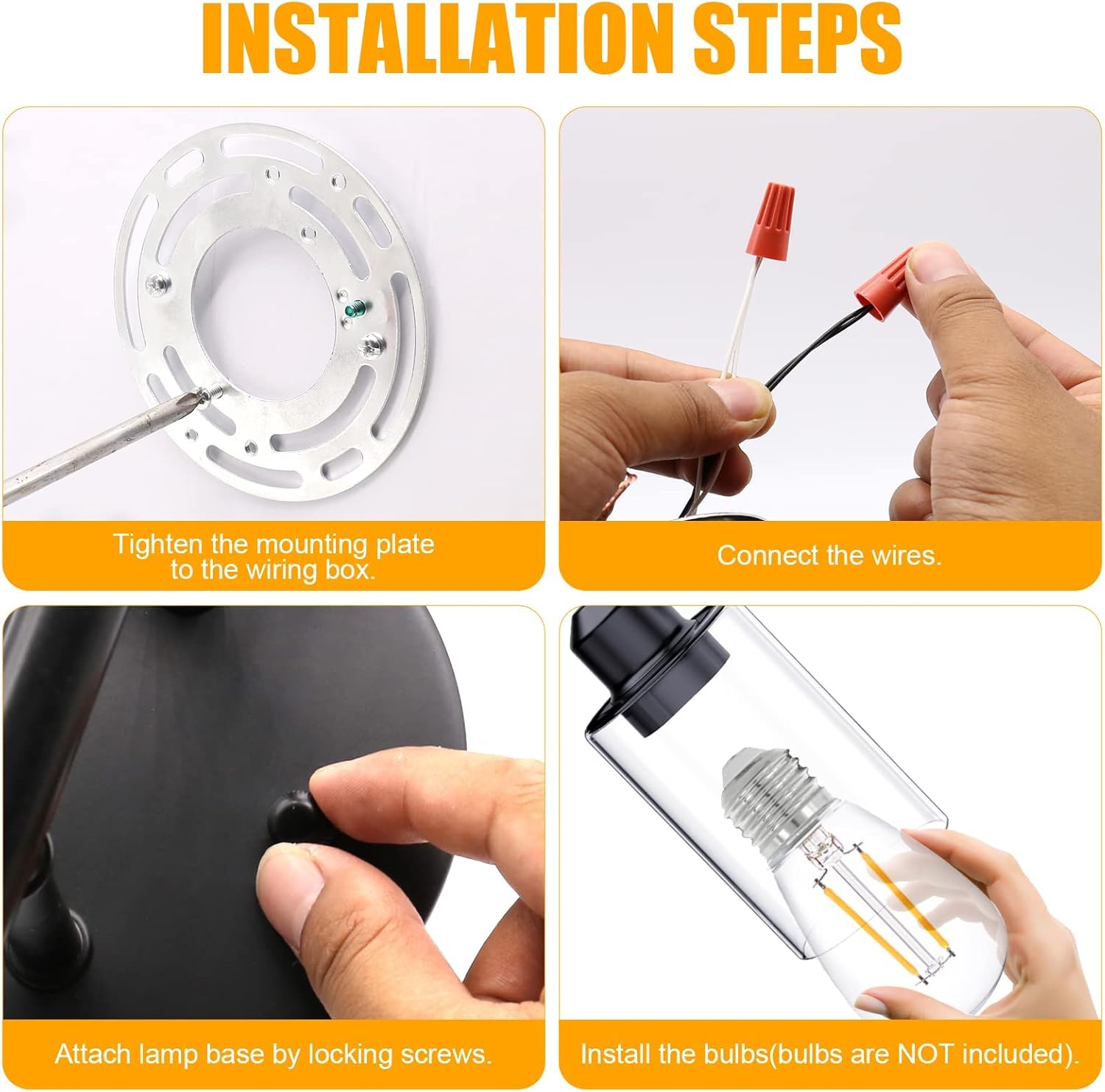 INSTALLATION STEPS

Tighten the mounting plate to the wiring box.

Connect the wires.

Attach lamp base by locking screws.

Install the bulbs(bulbs are NOT included).