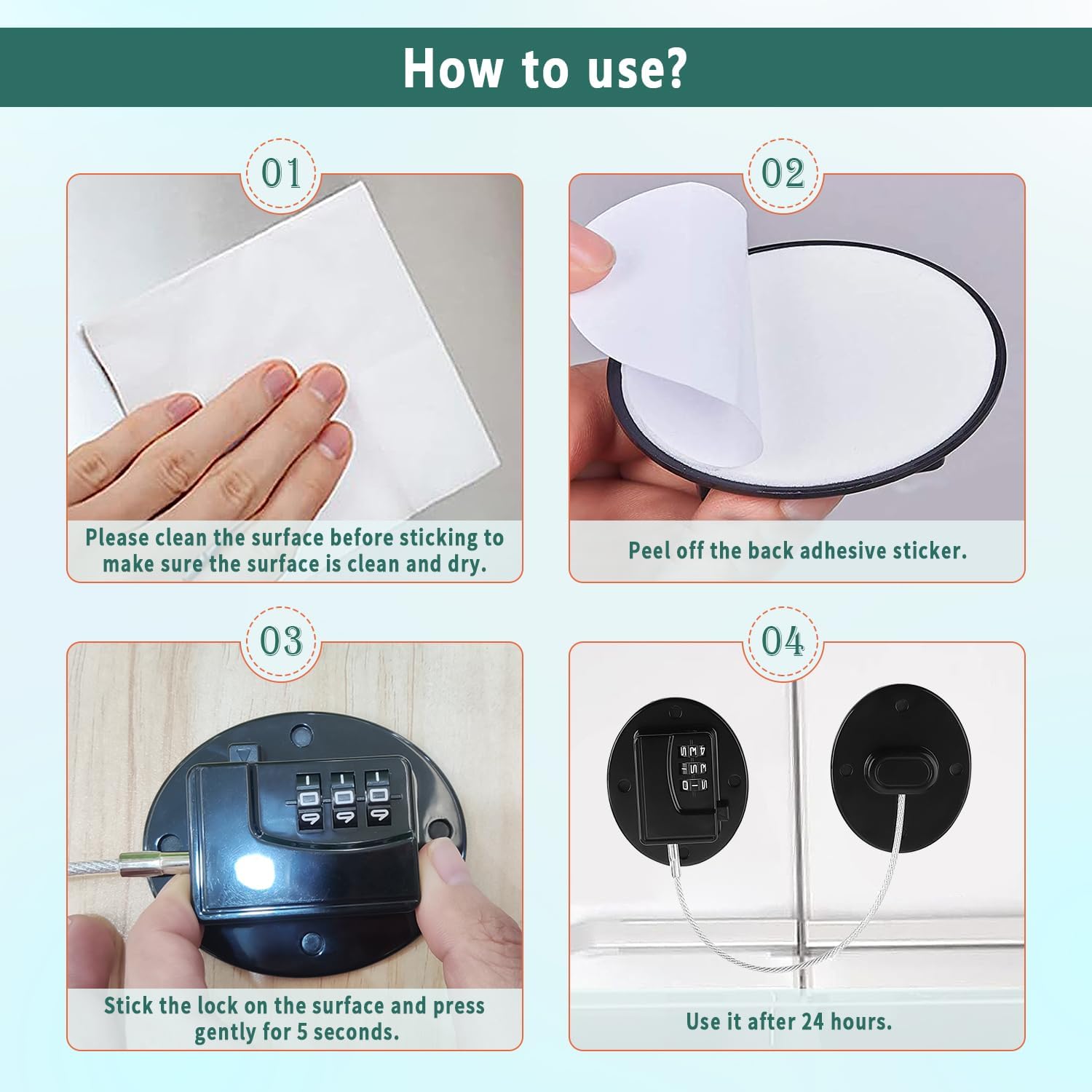 How to use?

01

Please clean the surface before sticking to make sure the surface is clean and dry.

02

Peel off the back adhesive sticker.

03

Stick the lock on the surface and press gently for 5 seconds.

04

Use it after 24 hours.