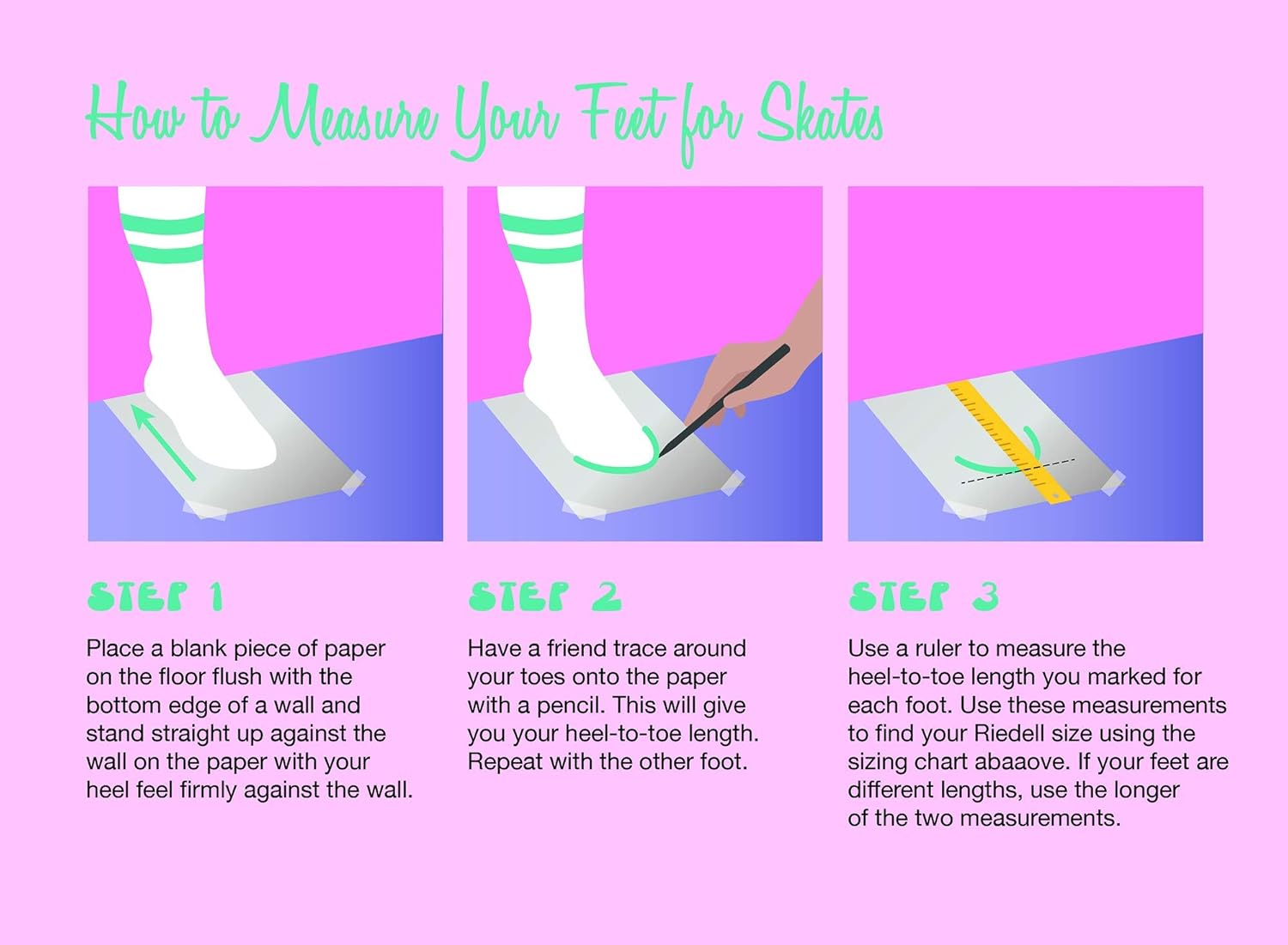 How to Measure Your Feet for Skates

STEP 1

Place a blank piece of paper on the floor flush with the bottom edge of a wall and stand straight up against the wall on the paper with your heel feel firmly against the wall.

STEP 2

Have a friend trace around your toes onto the paper with a pencil. This will give you your heel-to-toe length. Repeat with the other foot.

STEP 3

Use a ruler to measure the heel-to-toe length you marked for each foot. Use these measurements to find your Riedell size using the sizing chart abaaove. If your feet are different lengths, use the longer of the two measurements.