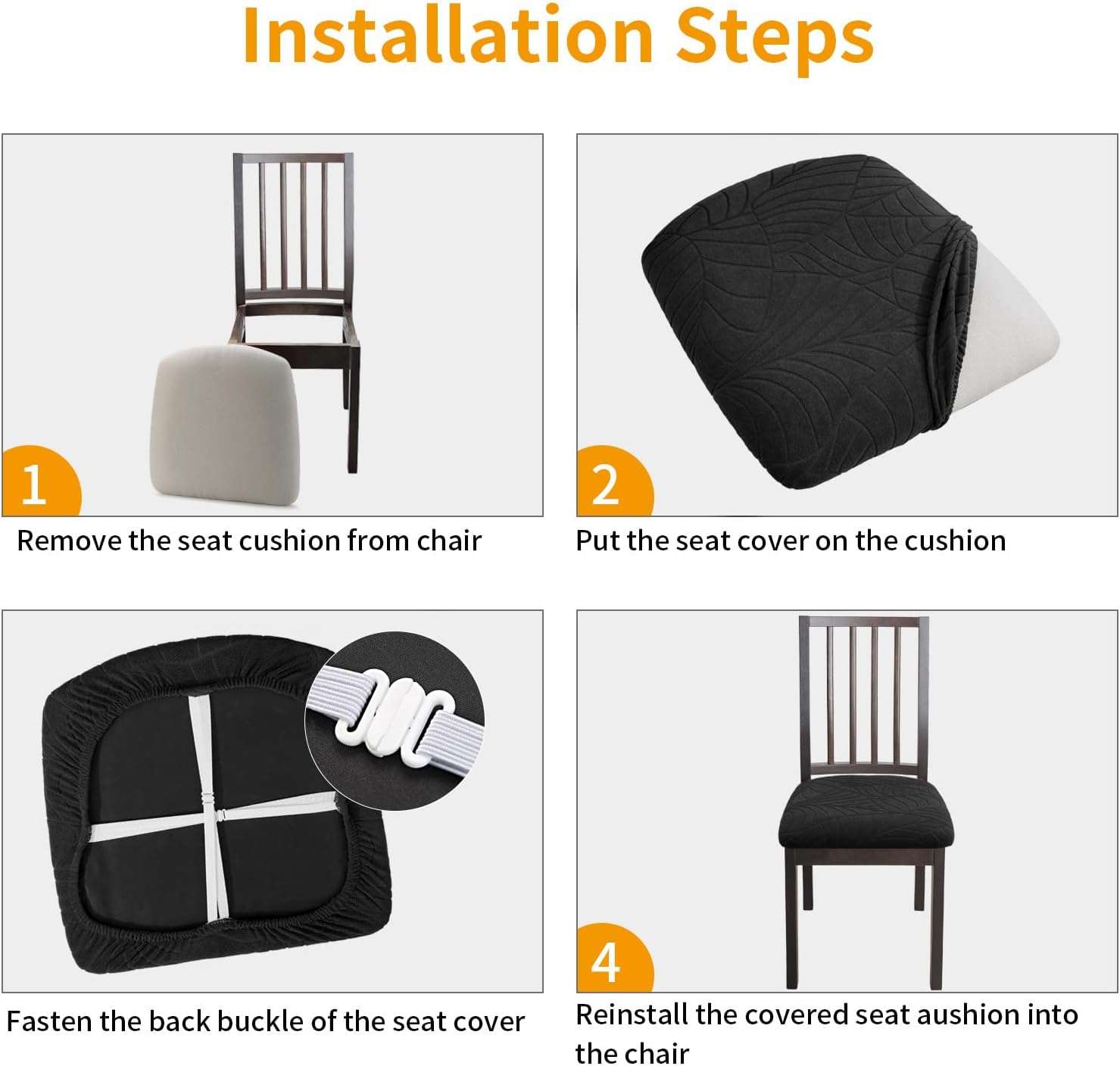 Installation Steps

1

Remove the seat cushion from chair

2

Put the seat cover on the cushion

Fasten the back buckle of the seat cover

4

Reinstall the covered seat aushion into the chair