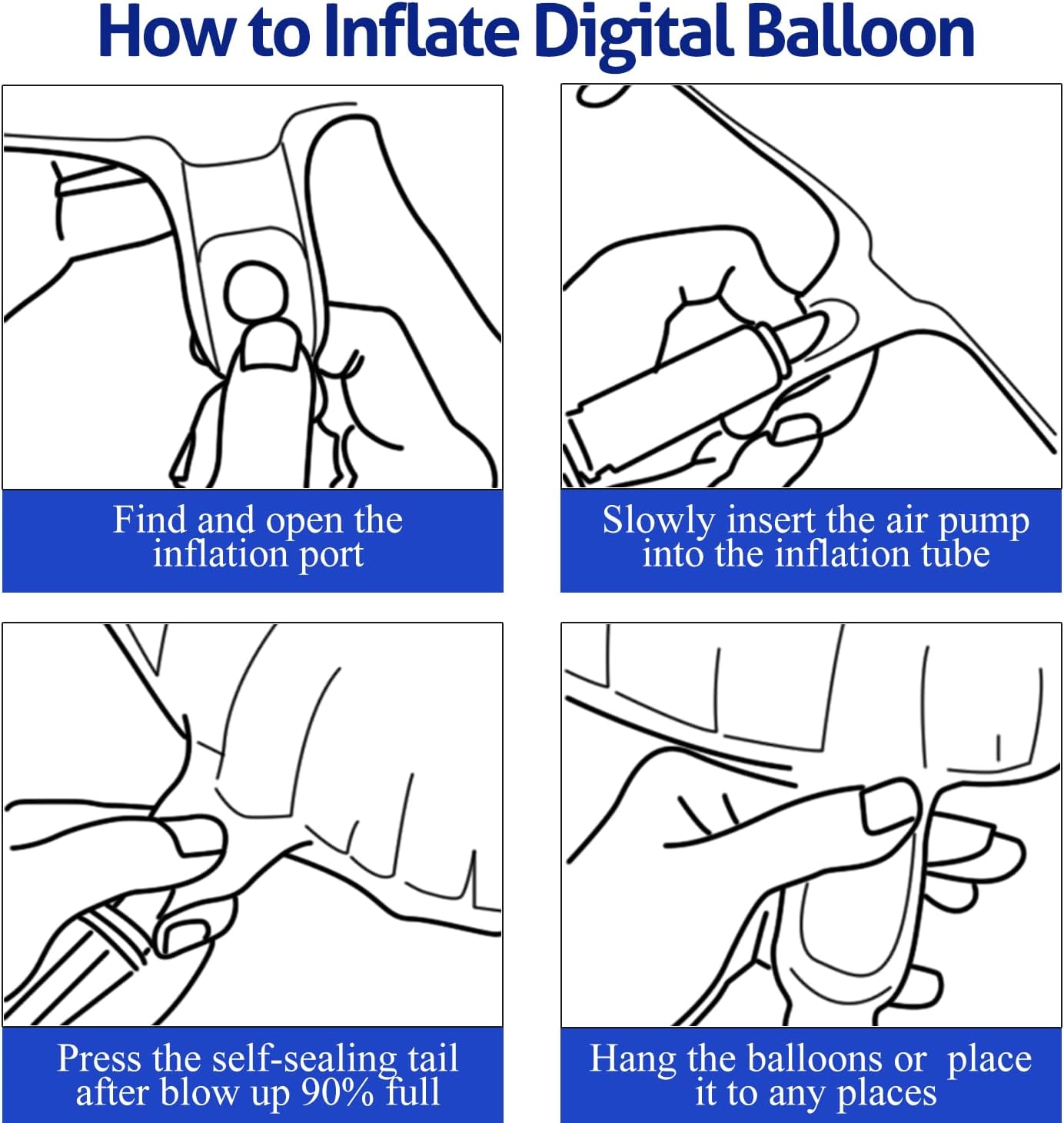 How to Inflate Digital Balloon

Find and open the inflation port

Slowly insert the air pump into the inflation tube

Press the self-sealing tail after blow up 90% full

Hang the balloons or place it to any places