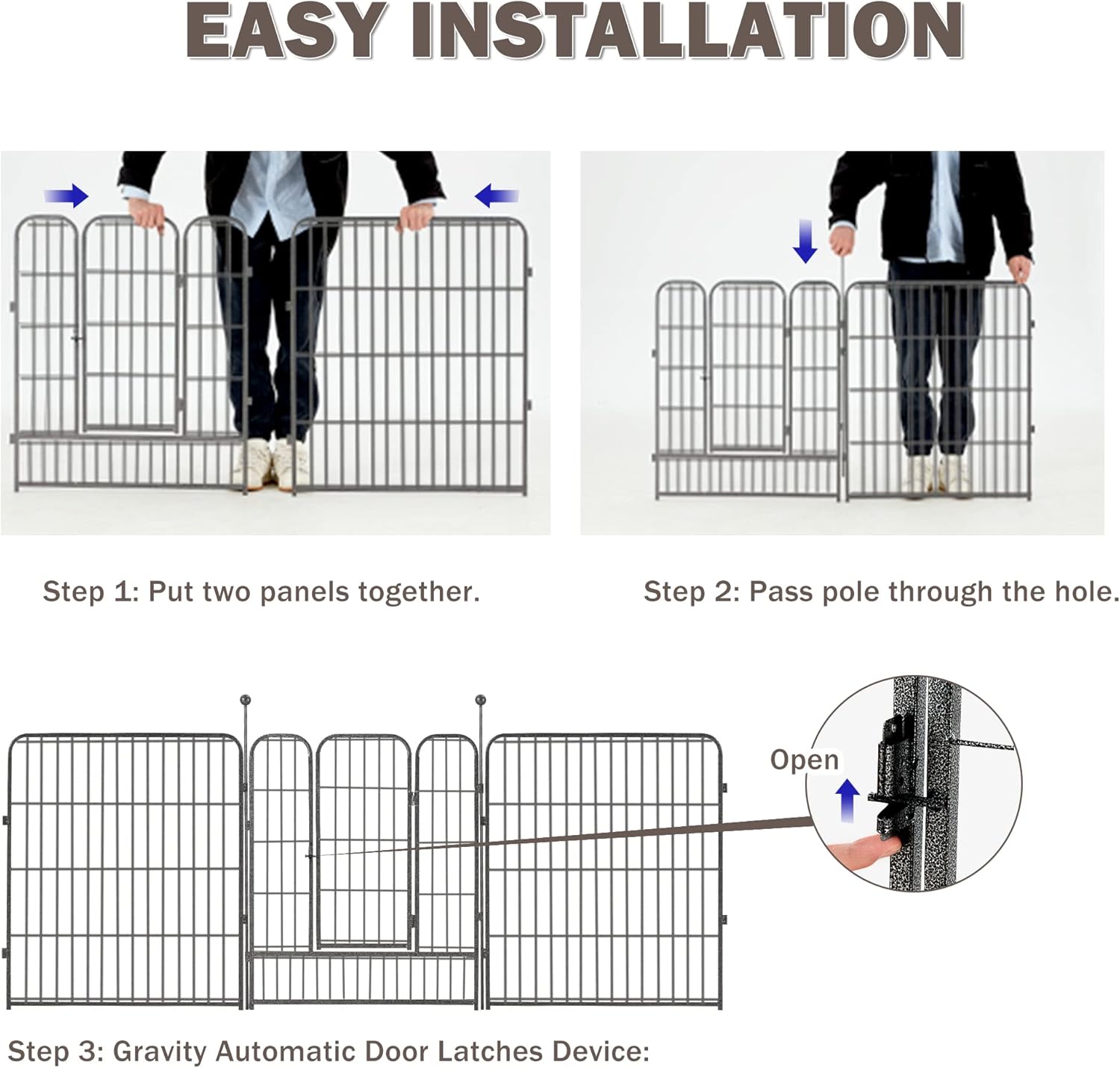 EASY INSTALLATION

Step 1: Put two panels together.

Step 2: Pass pole through the hole.

Open

Step 3: Gravity Automatic Door Latches Device: