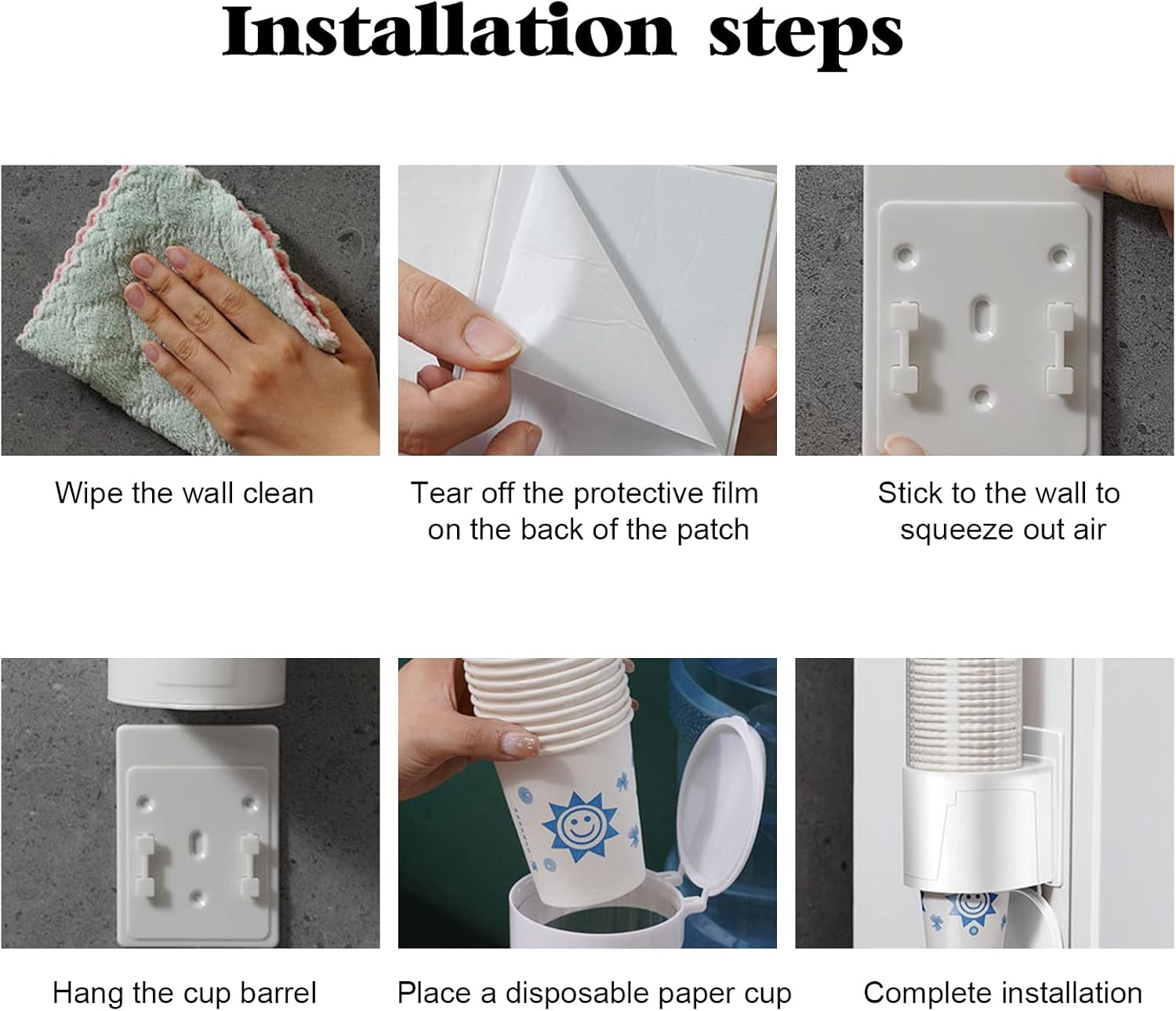 Installation steps

Wipe the wall clean

Tear off the protective film on the back of the patch

Stick to the wall to squeeze out air

Hang the cup barrel

Place a disposable paper cup

Complete installation