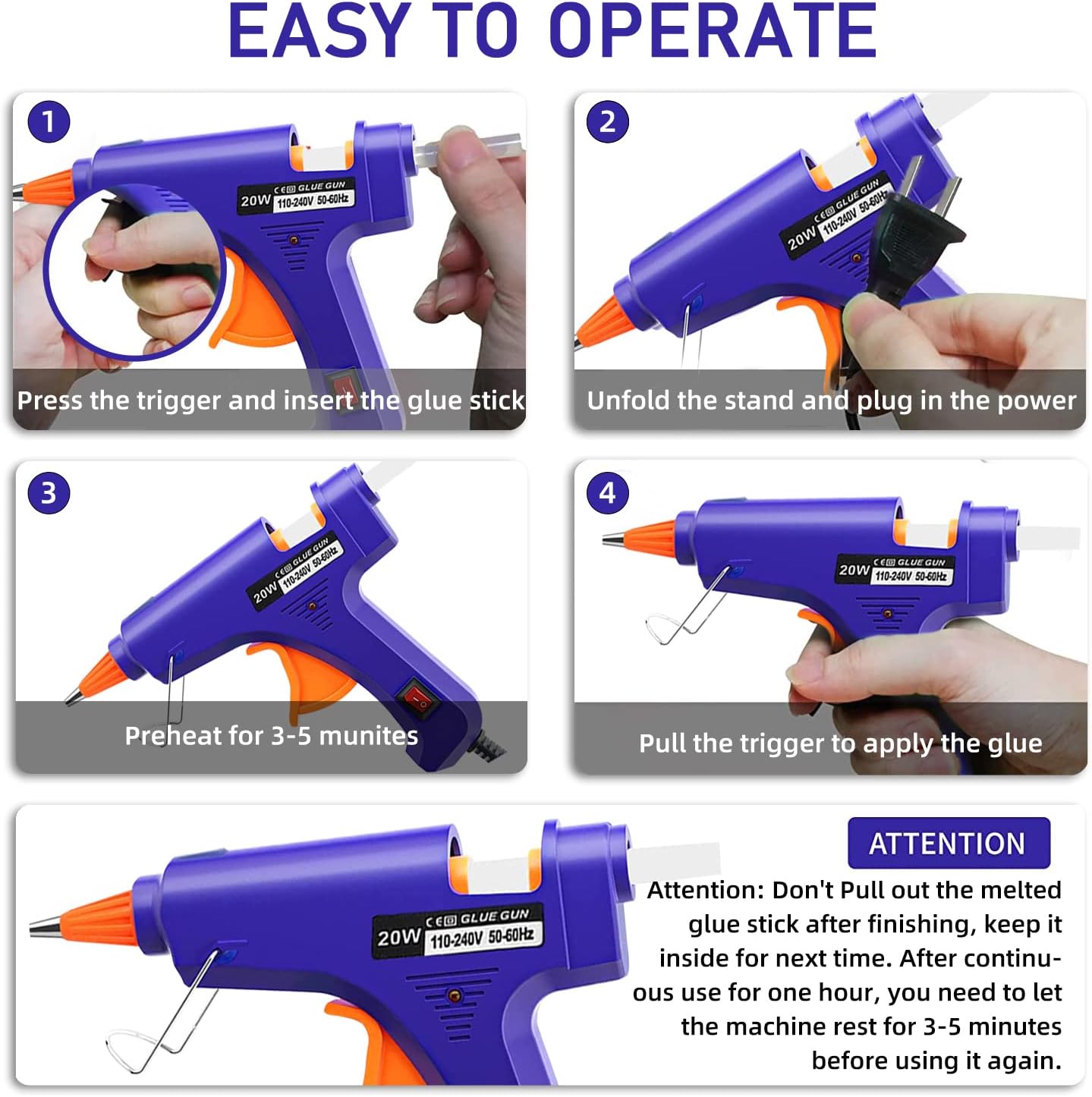 EASY TO OPERATE

1
20W CE GLUE GUN 110-240V 50-60Hz
Press the trigger and insert the glue stick

2
20W CE GLUE GUN 110-240V 50-60Hz
Unfold the stand and plug in the power

3
20W CE GLUE GUN 110-240V 50-60Hz
Preheat for 3-5 munites

4
20W CE GLUE GUN 110-240V 50-60Hz
Pull the trigger to apply the glue

20W CE GLUE GUN 110-240V 50-60Hz

ATTENTION

Attention: Don't Pull out the melted glue stick after finishing, keep it inside for next time. After continuous use for one hour, you need to let the machine rest for 3-5 minutes before using it again.