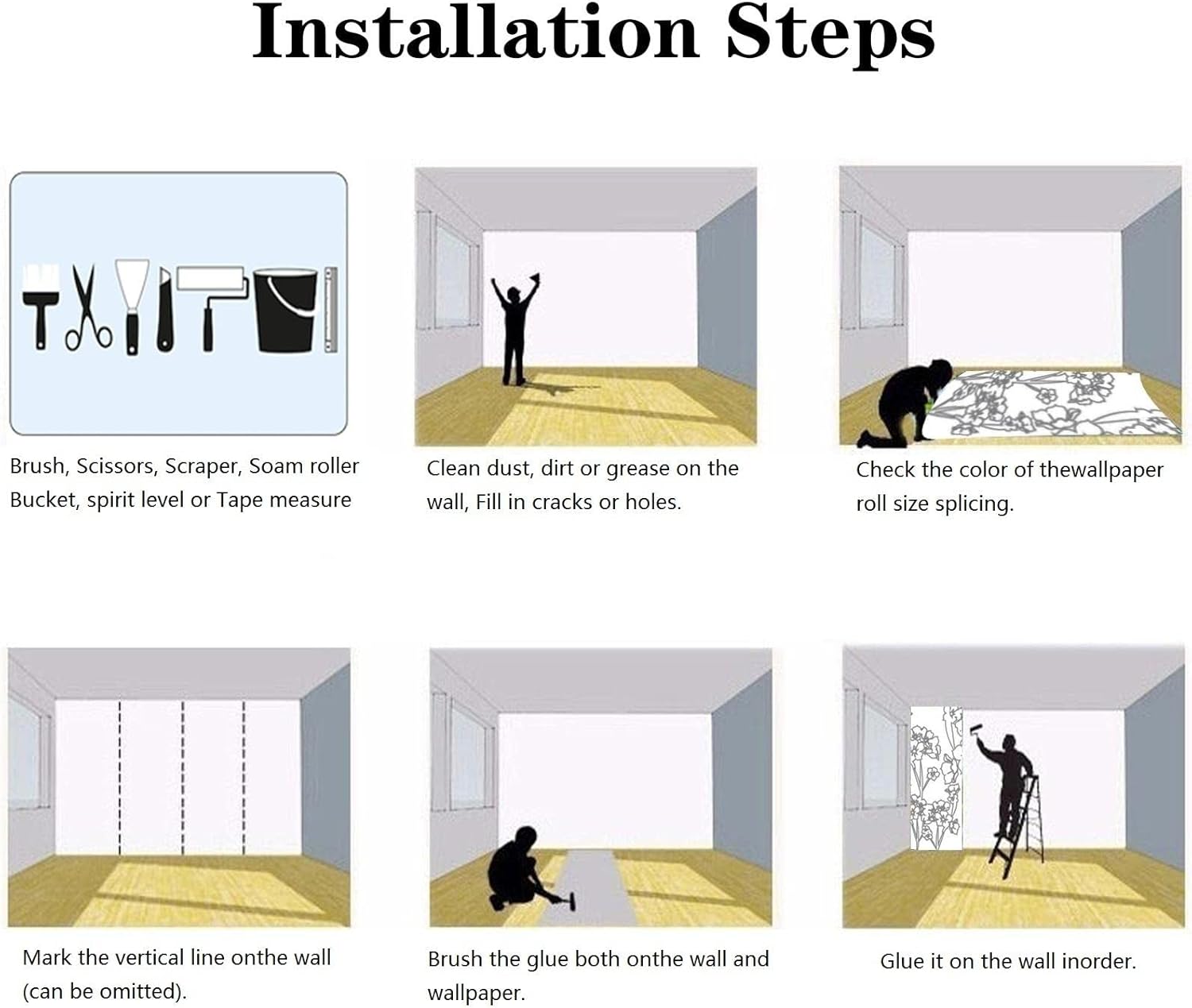 Installation Steps

Brush, Scissors, Scraper, Soam roller Bucket, spirit level or Tape measure

Clean dust, dirt or grease on the wall, Fill in cracks or holes.

Check the color of thewallpaper roll size splicing.

Mark the vertical line onthe wall (can be omitted).

Brush the glue both onthe wall and wallpaper.

Glue it on the wall inorder.