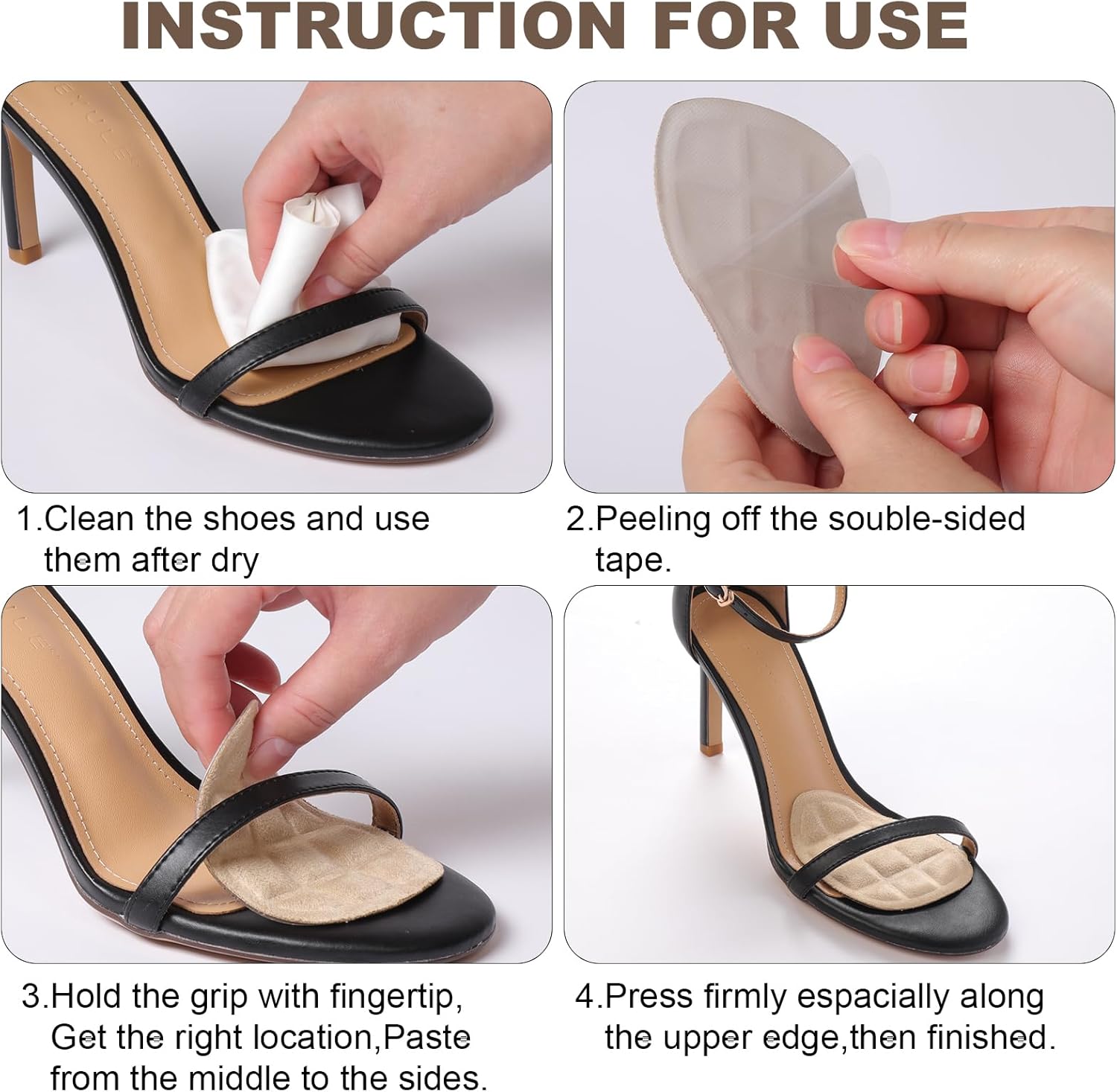 INSTRUCTION FOR USE

1.Clean the shoes and use them after dry

2.Peeling off the souble-sided tape.

3.Hold the grip with fingertip, Get the right location,Paste from the middle to the sides.

4.Press firmly espacially along the upper edge,then finished.