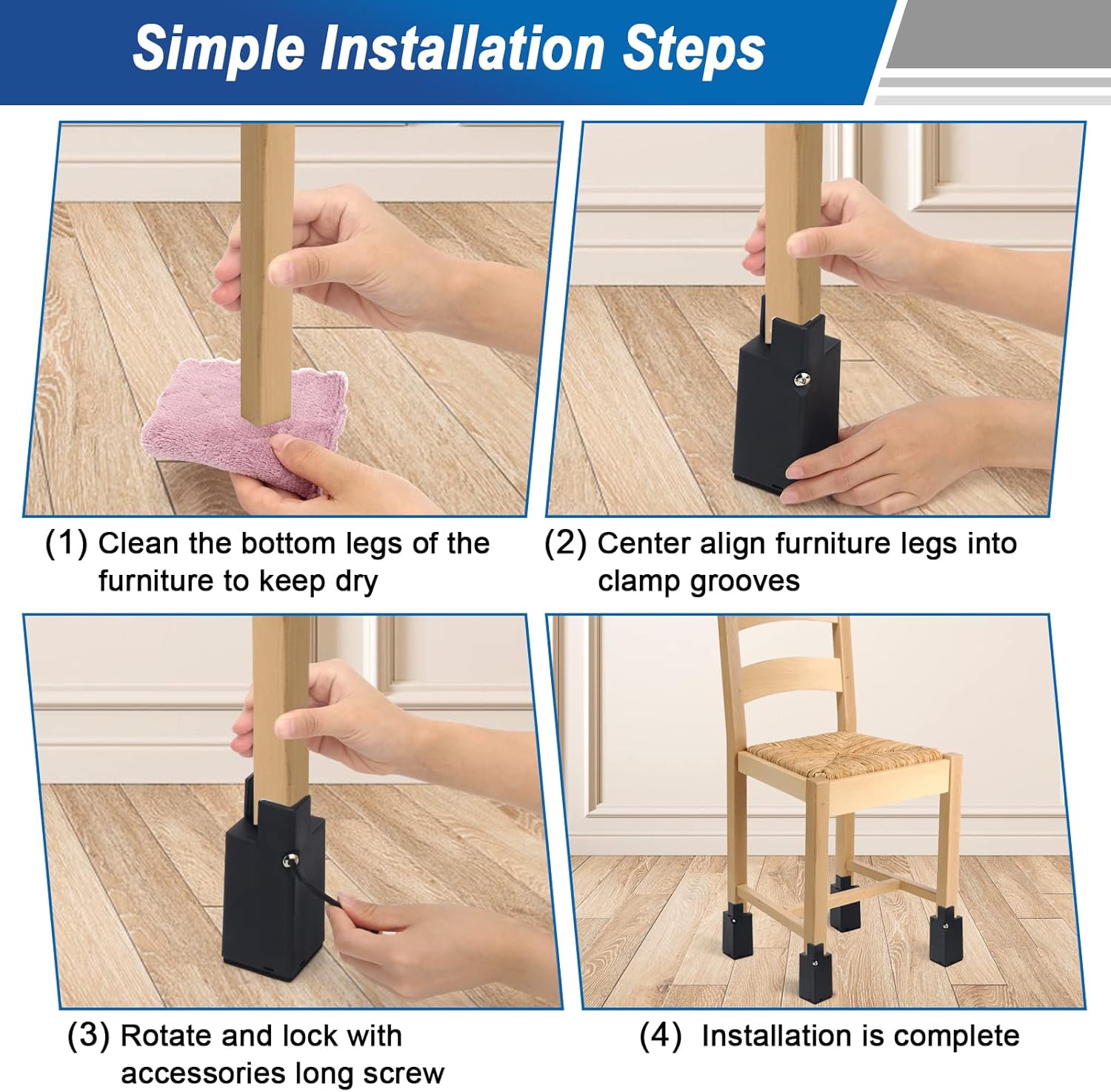 Simple Installation Steps

(1) Clean the bottom legs of the furniture to keep dry

(2) Center align furniture legs into clamp grooves

(3) Rotate and lock with accessories long screw

(4) Installation is complete