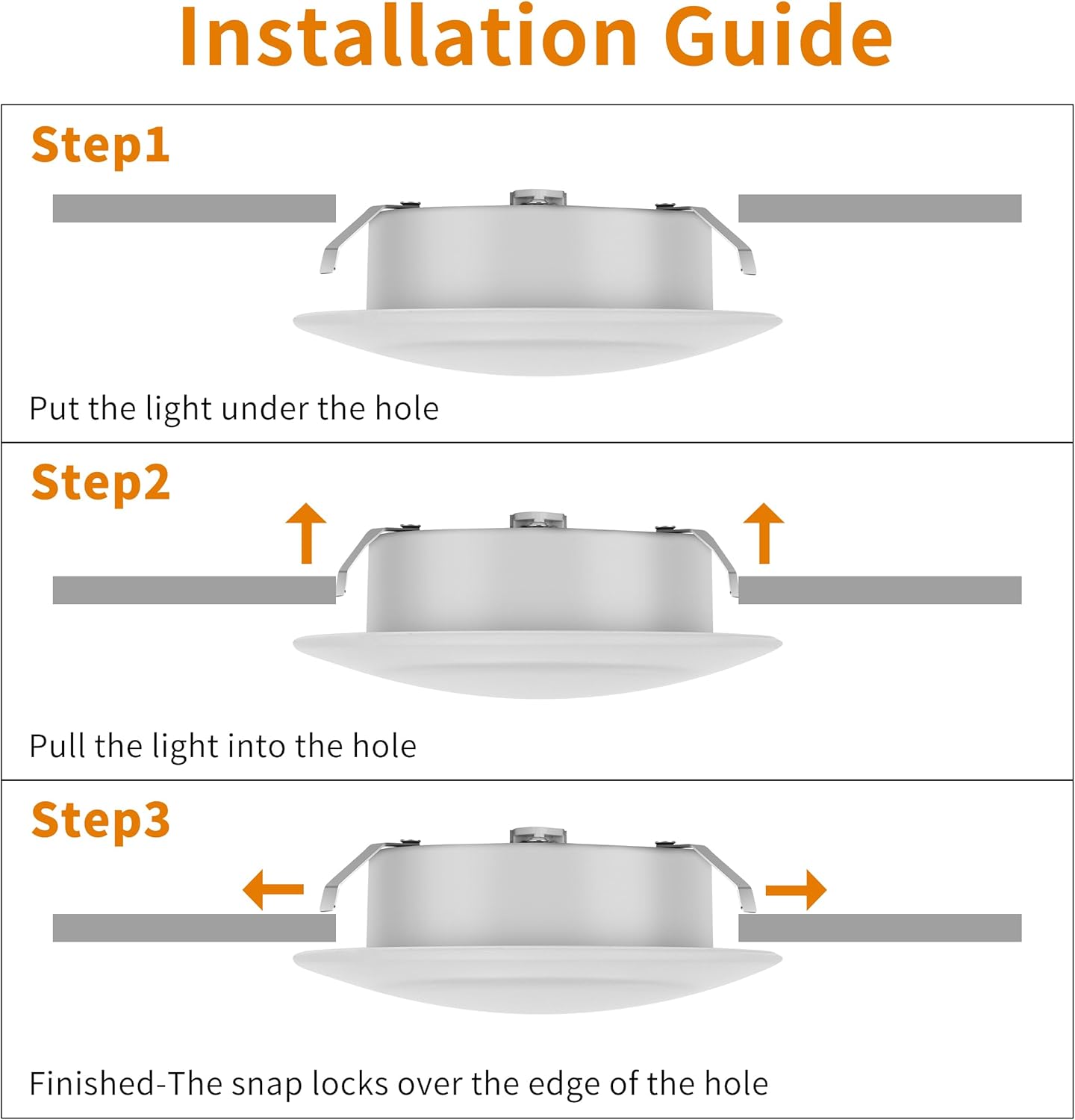 Installation Guide

Step1

Put the light under the hole

Step2

Pull the light into the hole

Step3

Finished-The snap locks over the edge of the hole