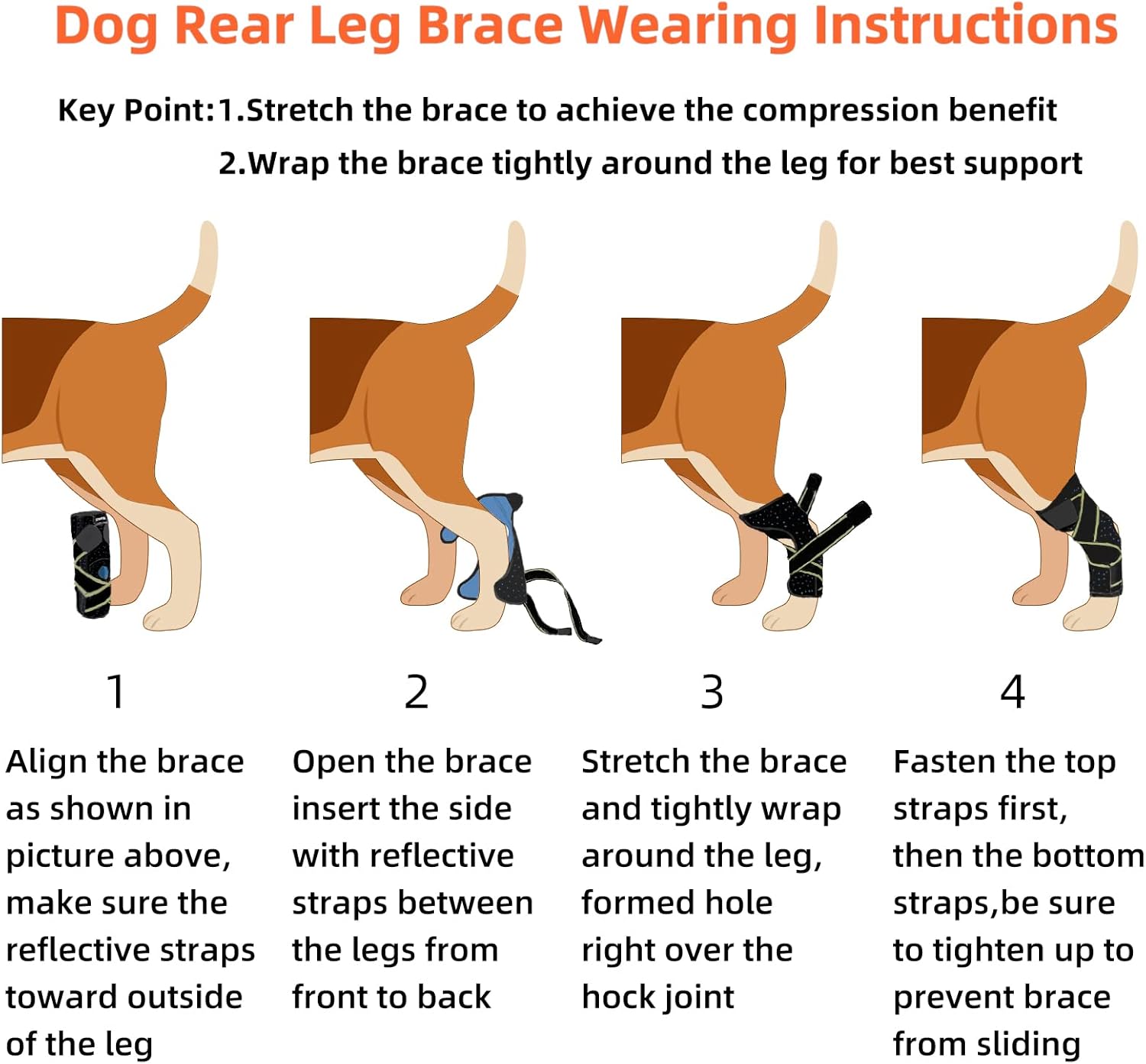 Dog Rear Leg Brace Wearing Instructions

Key Point:1.Stretch the brace to achieve the compression benefit
2.Wrap the brace tightly around the leg for best support

1

Align the brace as shown in picture above, make sure the reflective straps toward outside of the leg

2

Open the brace insert the side with reflective straps between the legs from front to back

3

Stretch the brace and tightly wrap around the leg, formed hole right over the hock joint

4

Fasten the top straps first, then the bottom straps,be sure to tighten up to prevent brace from sliding