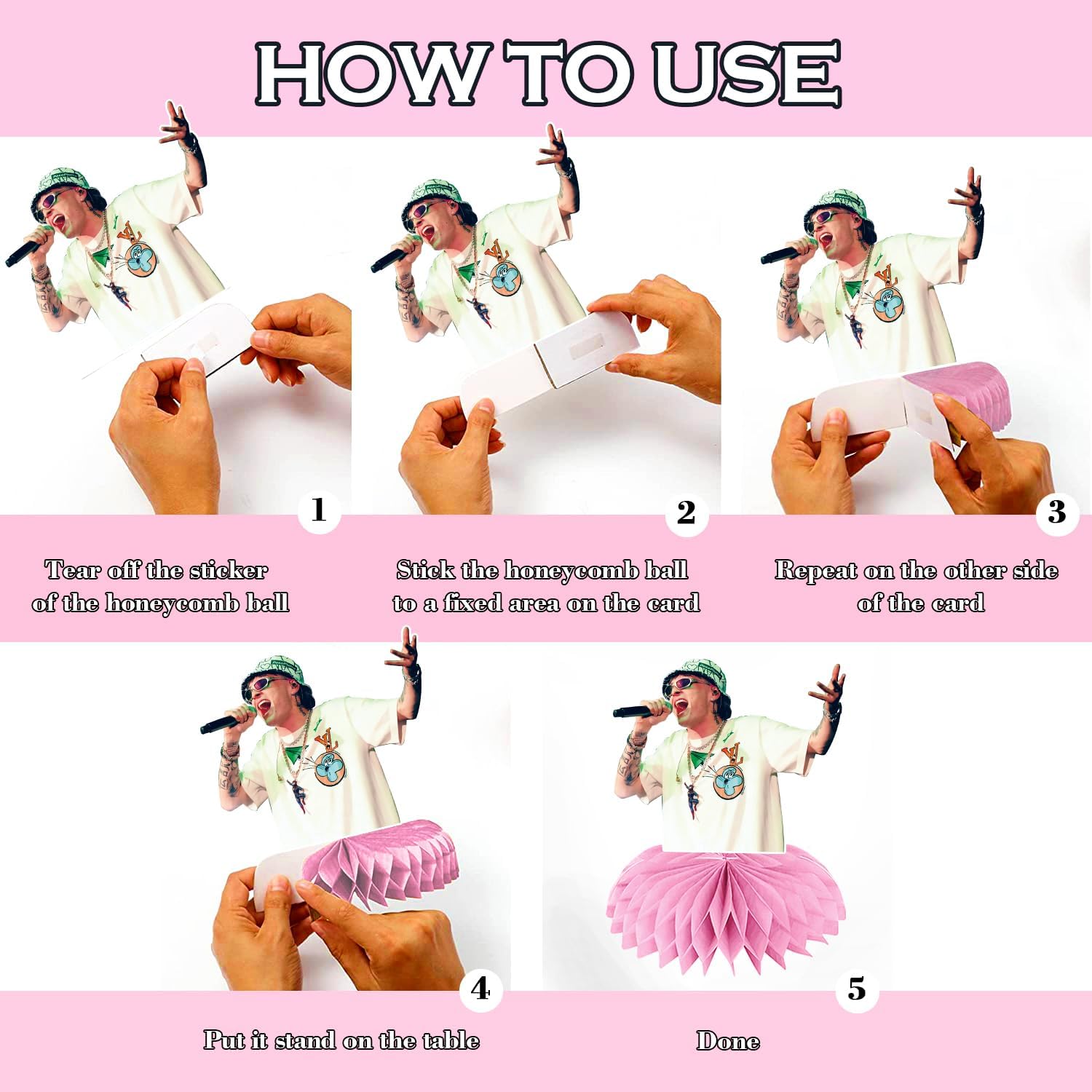 HOW TO USE

1

Tear off the sticker of the honeycomb ball

2

Stick the honeycomb ball to a fixed area on the card

3

Repeat on the other side of the card

4

Put it stand on the table

5

Done