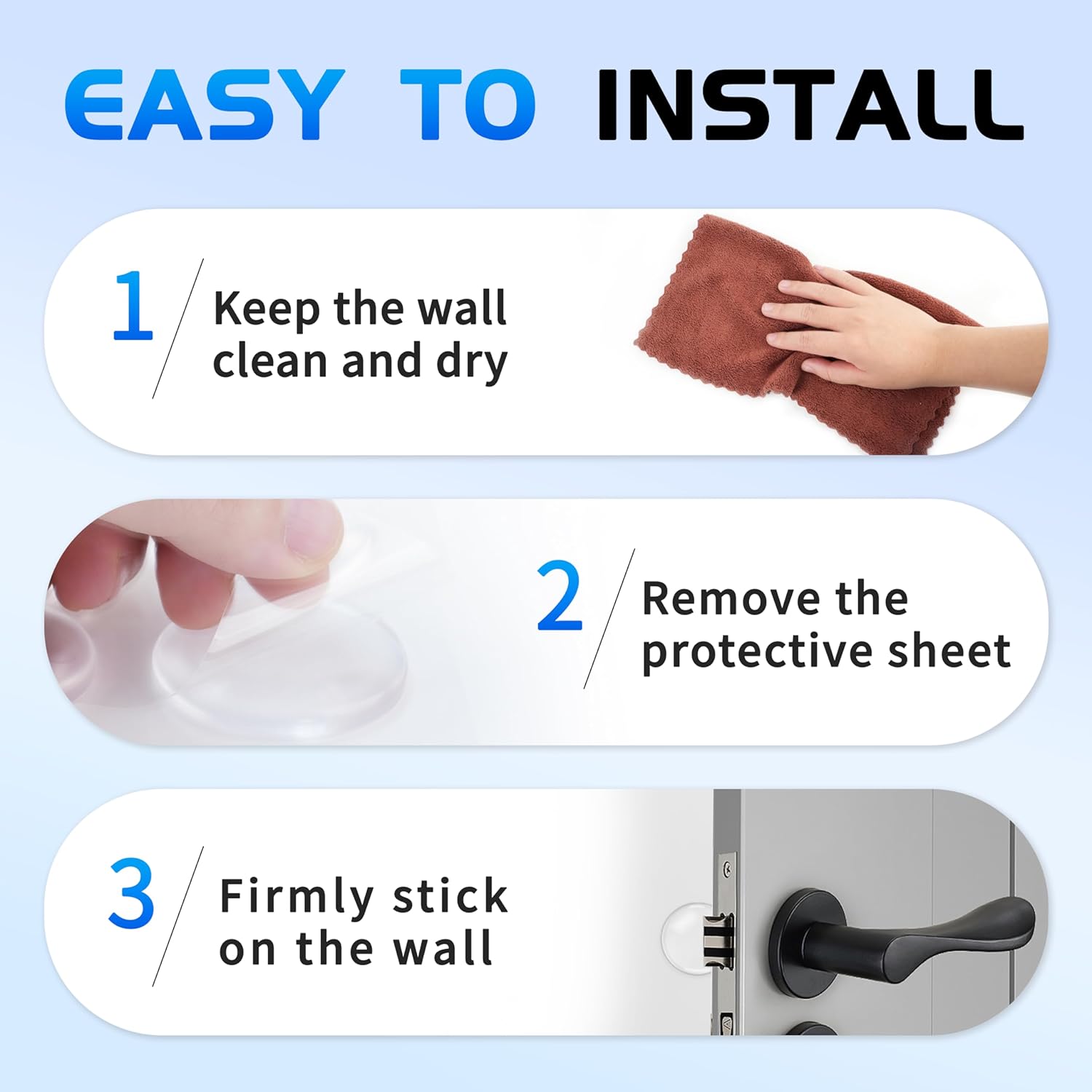 EASY TO INSTALL

1 Keep the wall clean and dry

2 Remove the protective sheet

3 Firmly stick on the wall