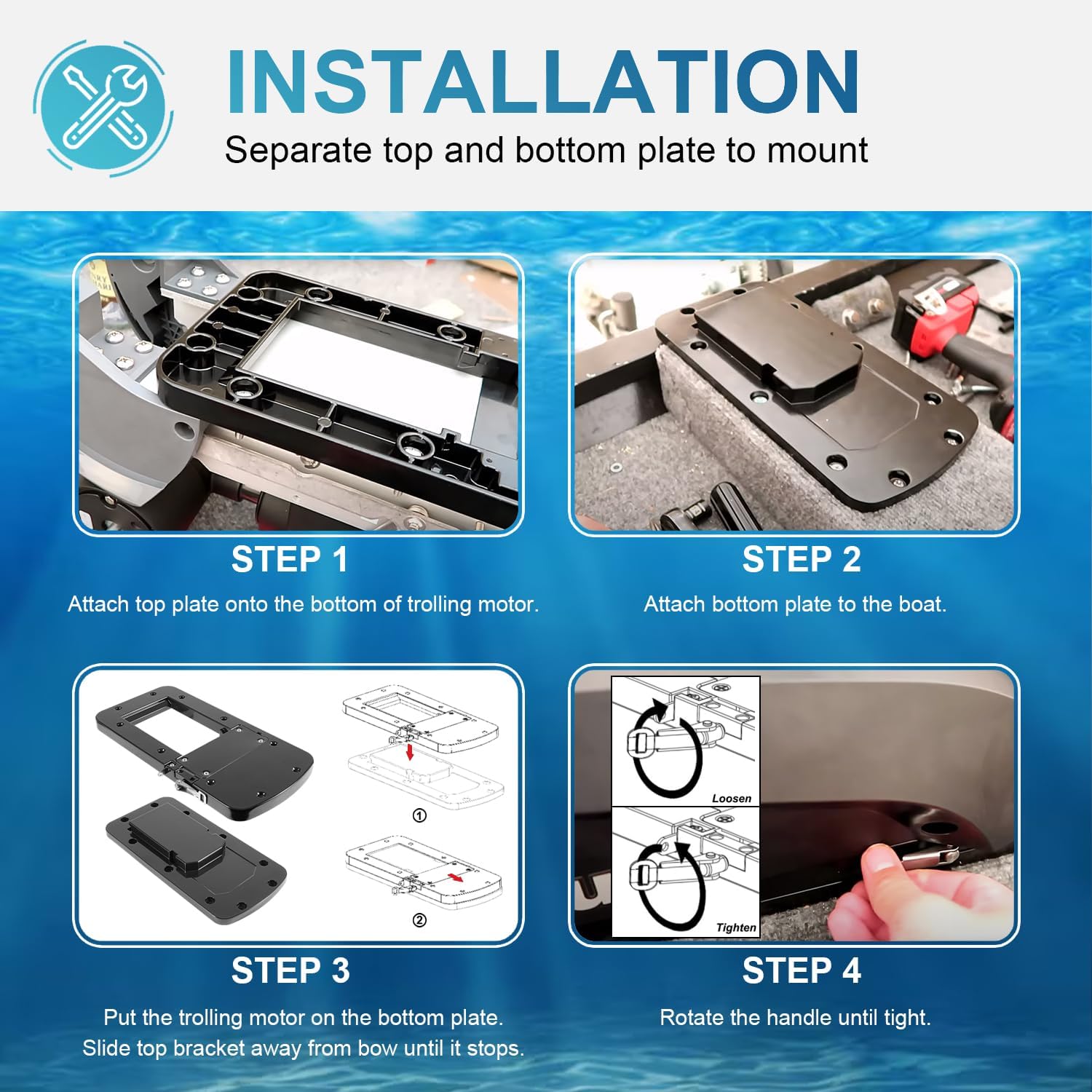 INSTALLATION

Separate top and bottom plate to mount

STEP 1

Attach top plate onto the bottom of trolling motor.

STEP 2

Attach bottom plate to the boat.

①

②

STEP 3

Put the trolling motor on the bottom plate. Slide top bracket away from bow until it stops.

Loosen

Tighten

STEP 4

Rotate the handle until tight.