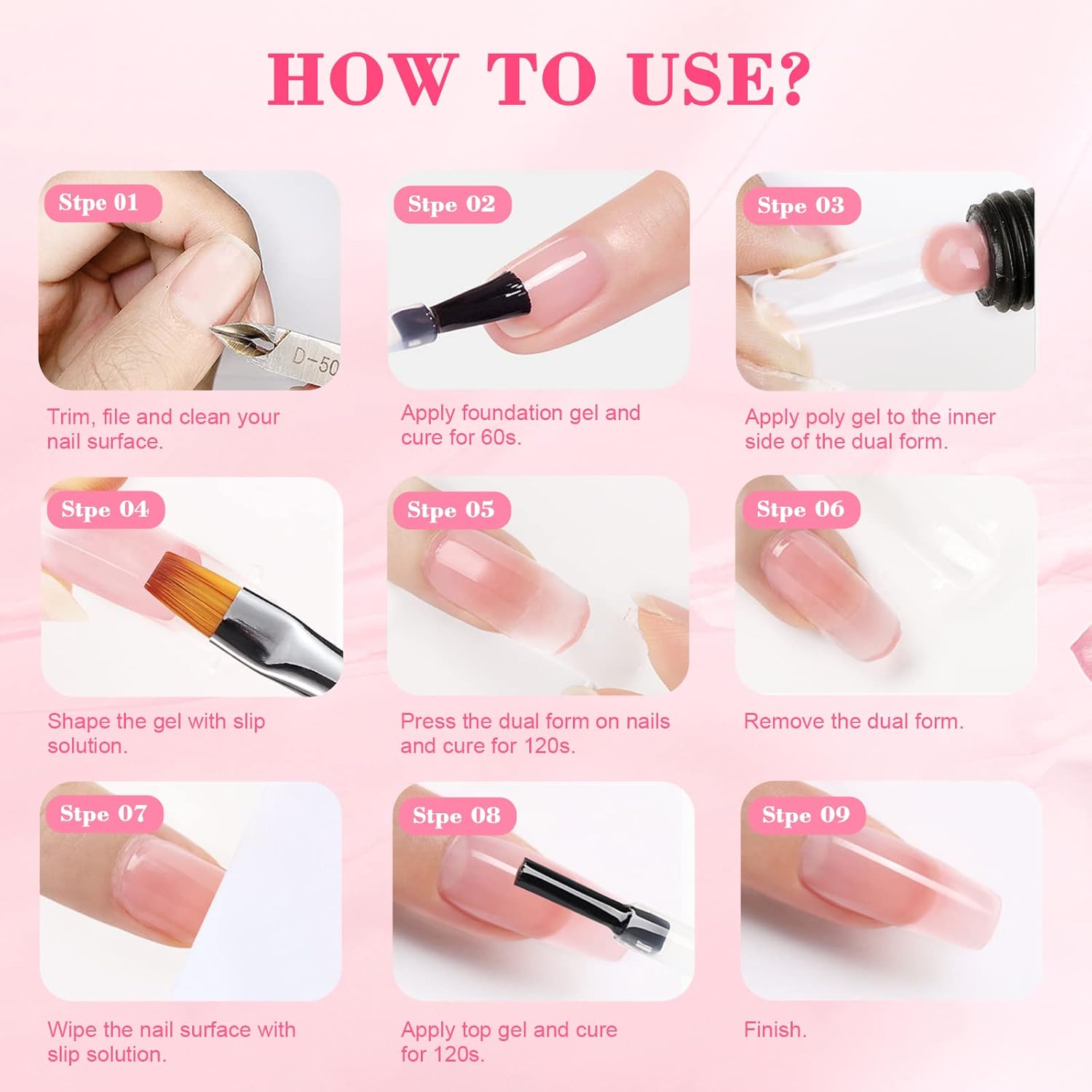 HOW TO USE?

Stpe 01

D-50

Trim, file and clean your nail surface.

Stpe 02

Apply foundation gel and cure for 60s.

Stpe 03

Apply poly gel to the inner side of the dual form.

Stpe 04

Shape the gel with slip solution.

Stpe 05

Press the dual form on nails and cure for 120s.

Stpe 06

Remove the dual form.

Stpe 07

Wipe the nail surface with slip solution.

Stpe 08

Apply top gel and cure for 120s.

Stpe 09

Finish.