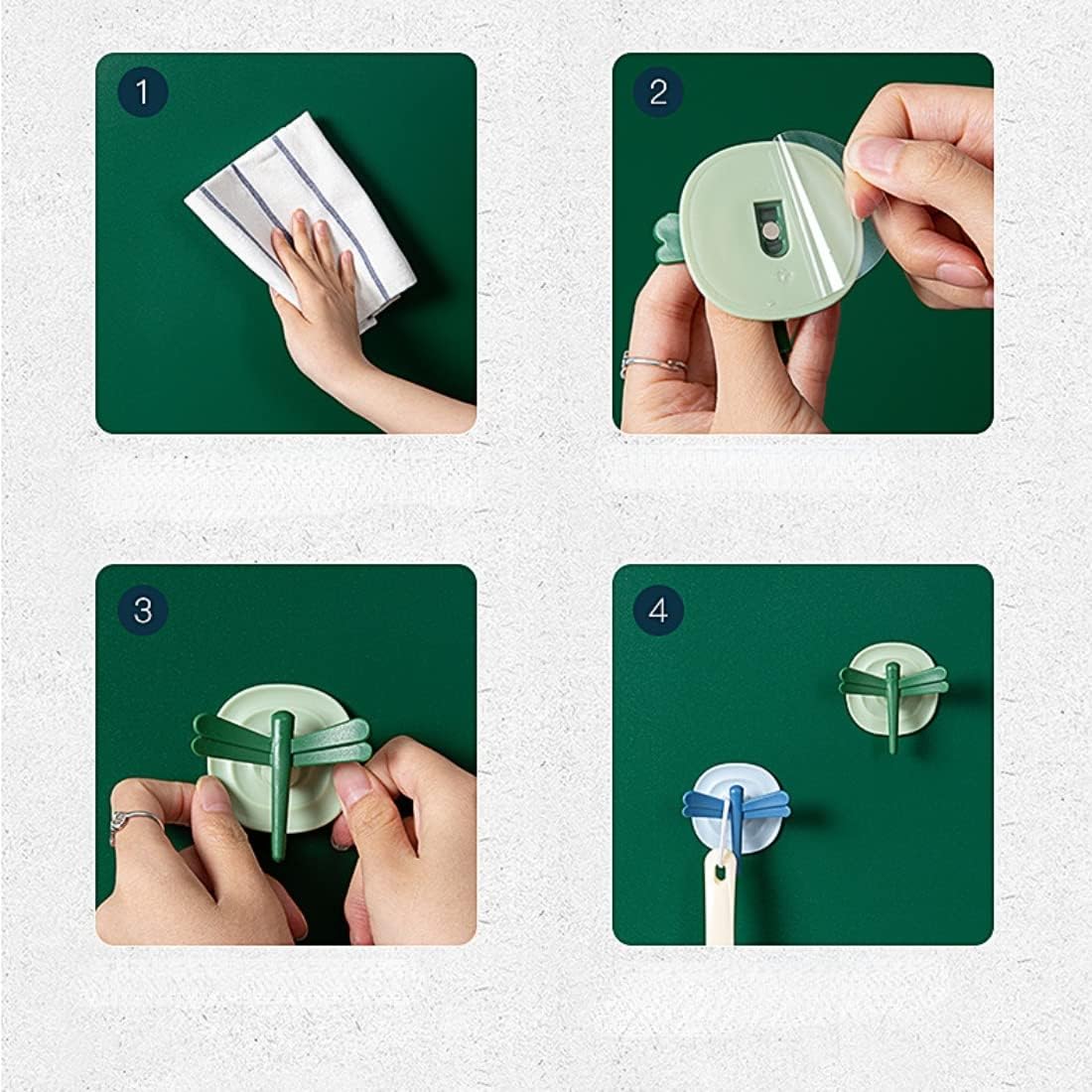 1

2

3

4