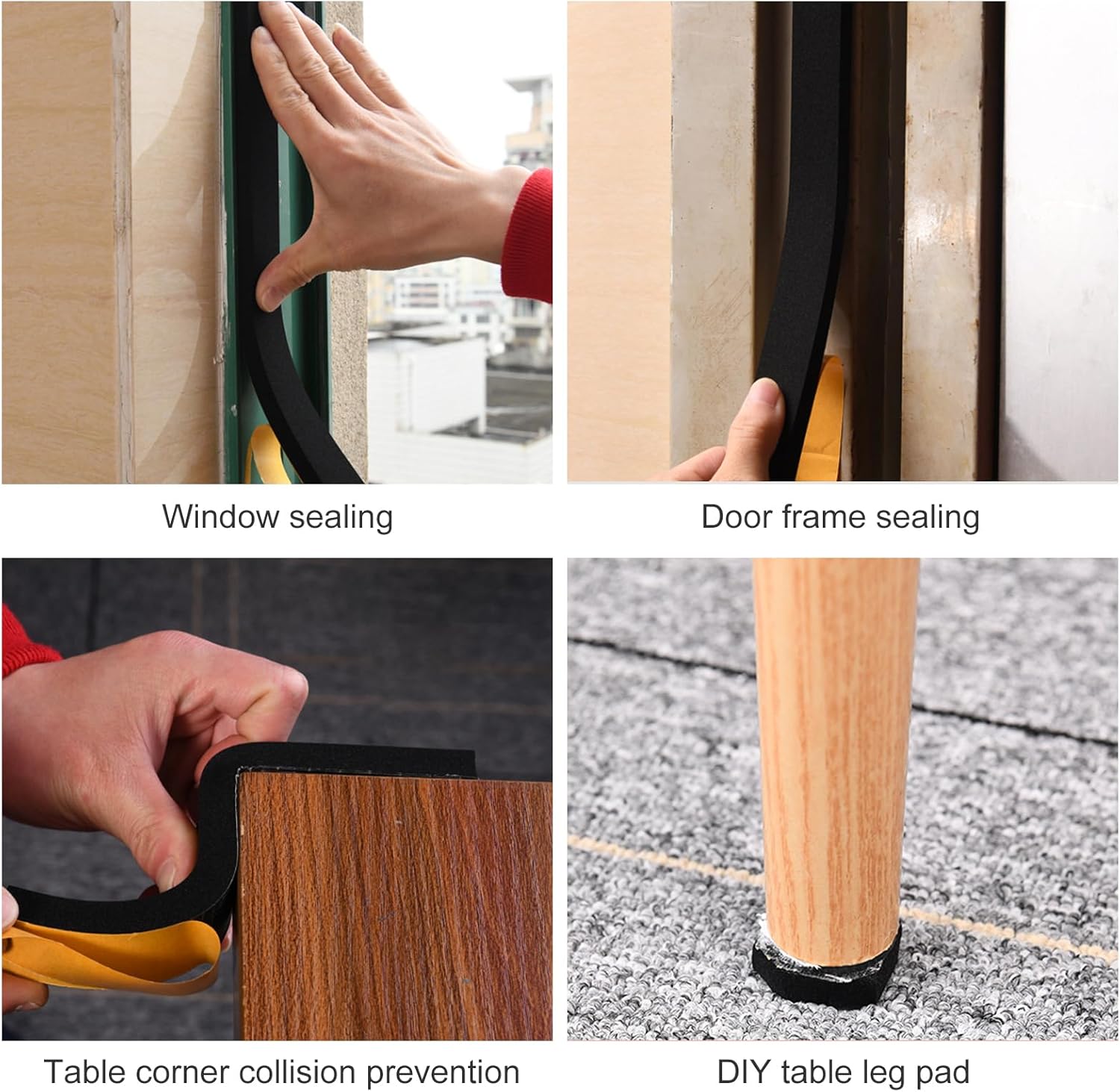 Window sealing

Door frame sealing

Table corner collision prevention

DIY table leg pad