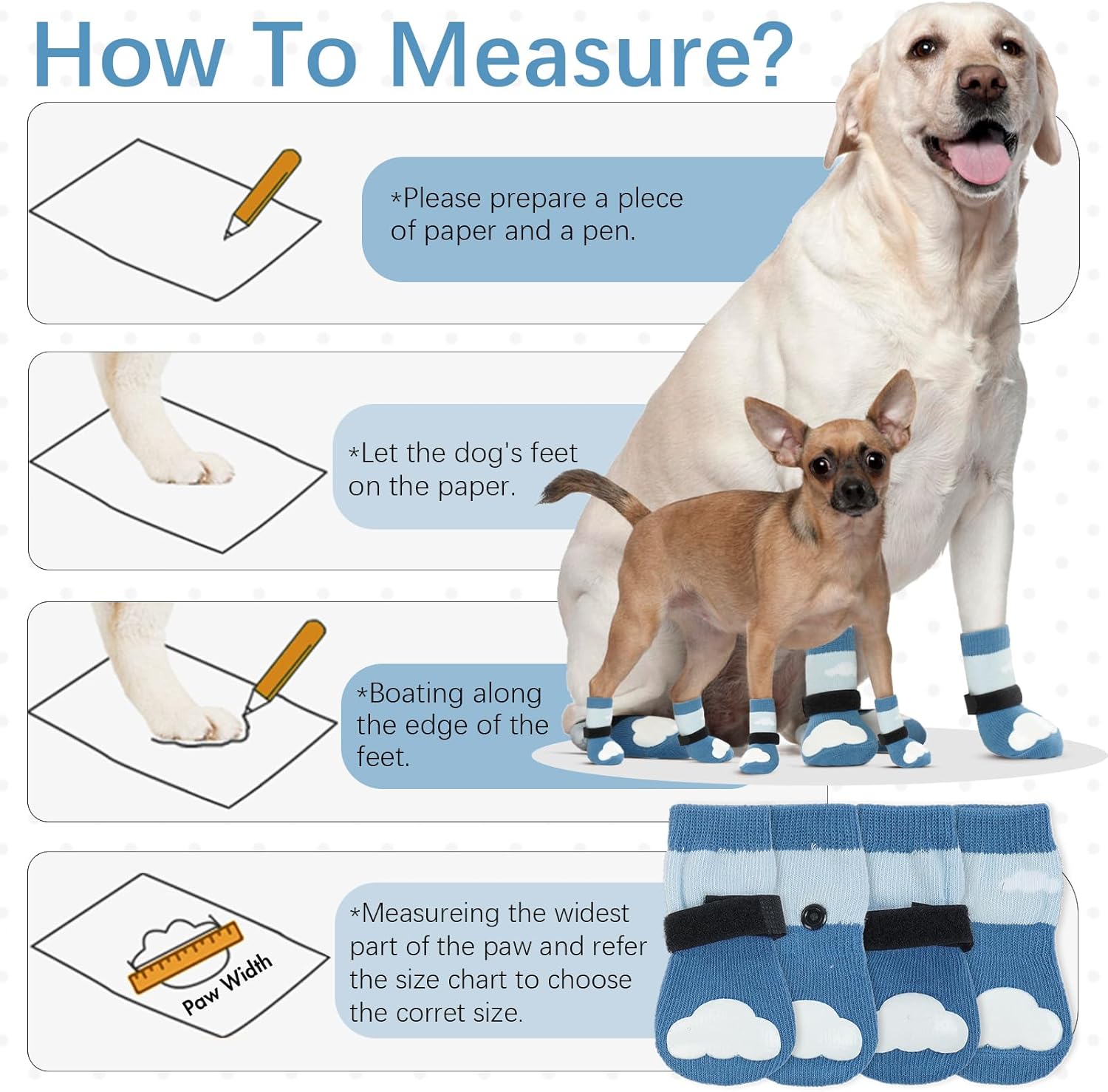 How To Measure?

*Please prepare a piece of paper and a pen.

*Let the dog's feet on the paper.

*Boating along the edge of the feet.

Paw Width

*Measureing the widest part of the paw and refer the size chart to choose the corret size.