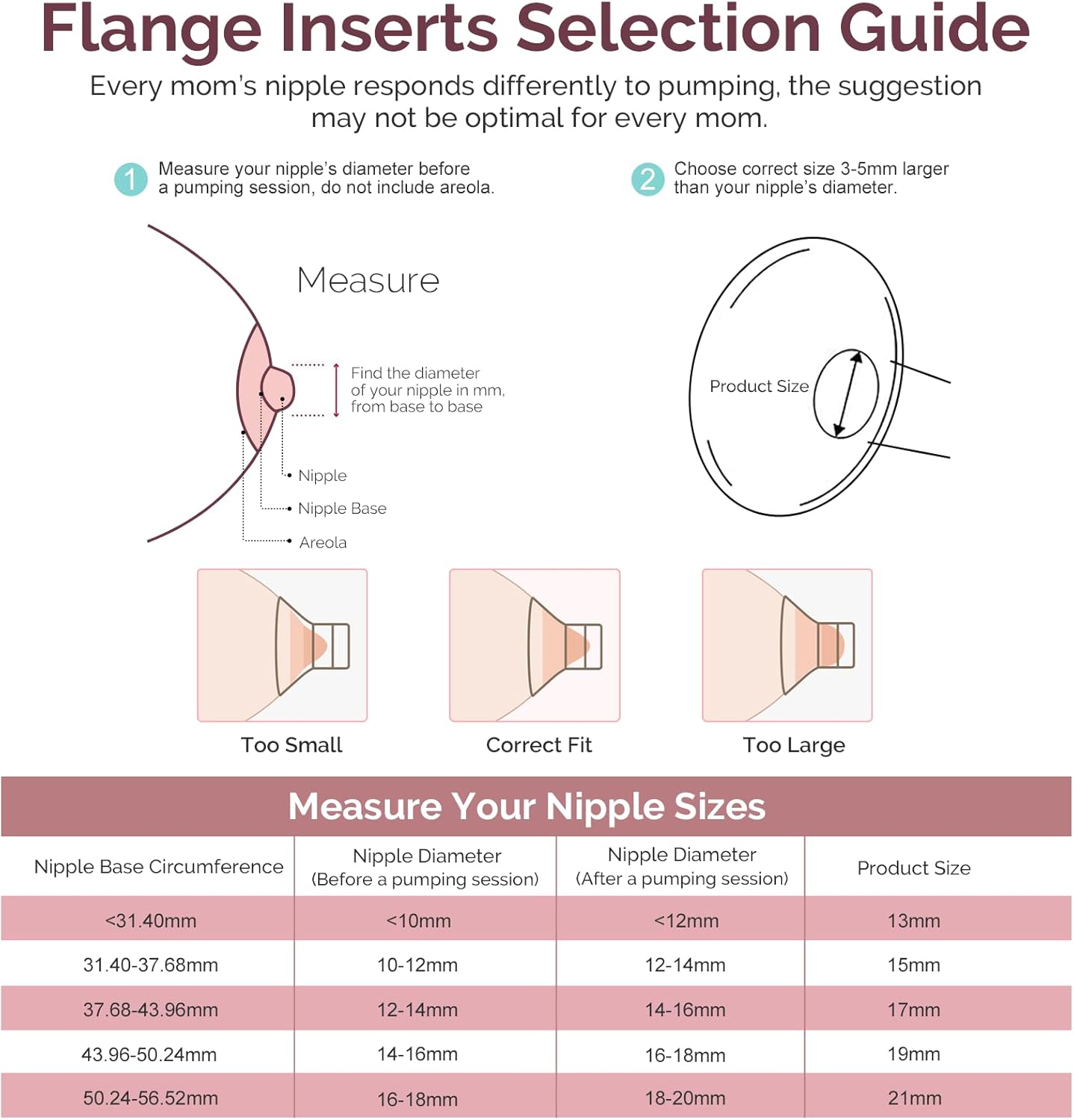 Flange Inserts Selection Guide

Every mom's nipple responds differently to pumping, the suggestion may not be optimal for every mom.

1 Measure your nipple's diameter before a pumping session, do not include areola.

2 Choose correct size 3-5mm larger than your nipple's diameter.

Measure

Find the diameter of your nipple in mm, from base to base

Nipple

Nipple Base

Areola

Product Size

Too Small

Correct Fit

Too Large

Measure Your Nipple Sizes

| Nipple Base Circumference | Nipple Diameter (Before a pumping session) | Nipple Diameter (After a pumping session) | Product Size |
|---|---|---|---|
| <31.40mm | <10mm | <12mm | 13mm |
| 31.40-37.68mm | 10-12mm | 12-14mm | 15mm |
| 37.68-43.96mm | 12-14mm | 14-16mm | 17mm |
| 43.96-50.24mm | 14-16mm | 16-18mm | 19mm |
| 50.24-56.52mm | 16-18mm | 18-20mm | 21mm |