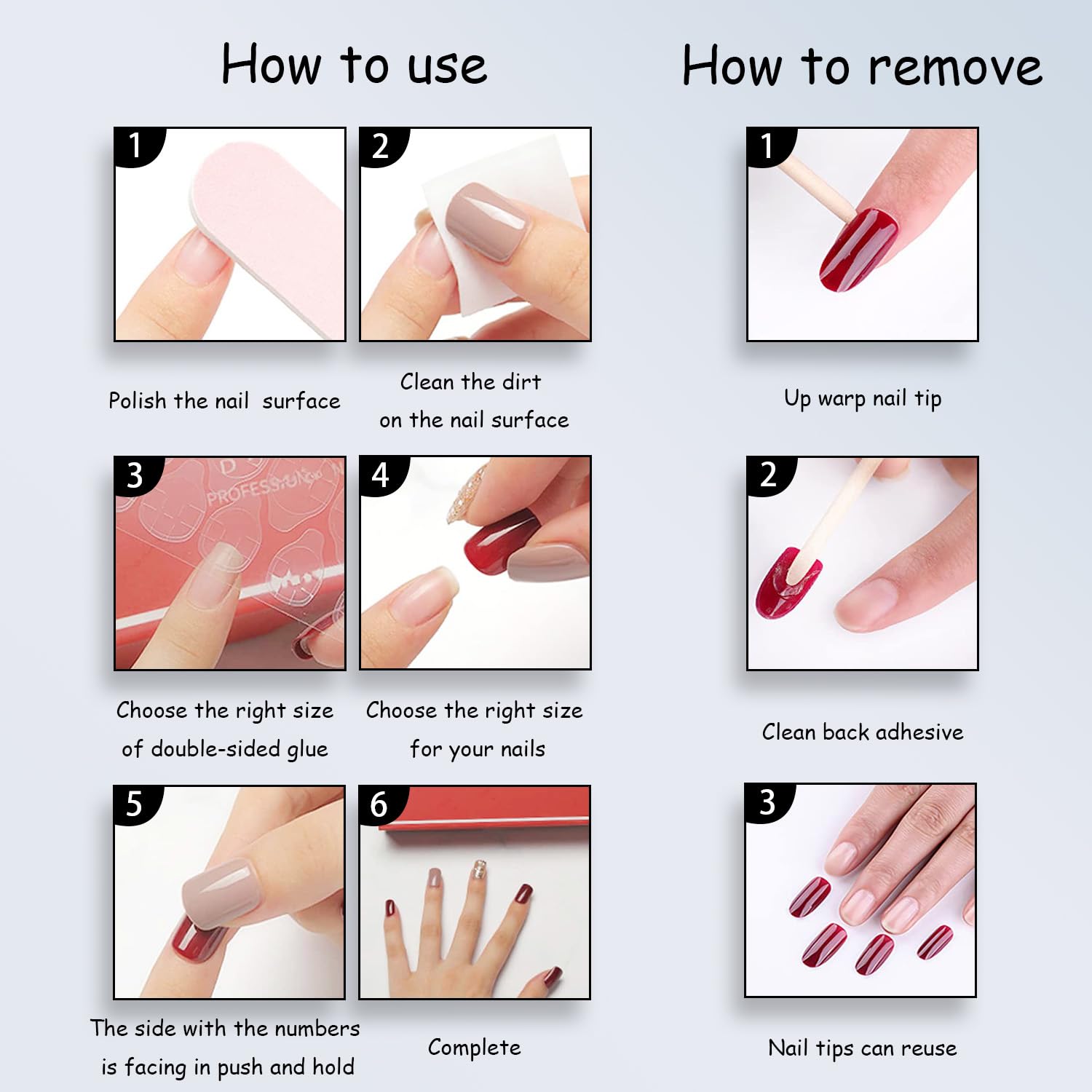 How to use

1

Polish the nail surface

2

Clean the dirt on the nail surface

3

PROFESSIONAL

Choose the right size of double-sided glue

4

Choose the right size for your nails

5

The side with the numbers is facing in push and hold

6

Complete

How to remove

1

Up warp nail tip

2

Clean back adhesive

3

Nail tips can reuse