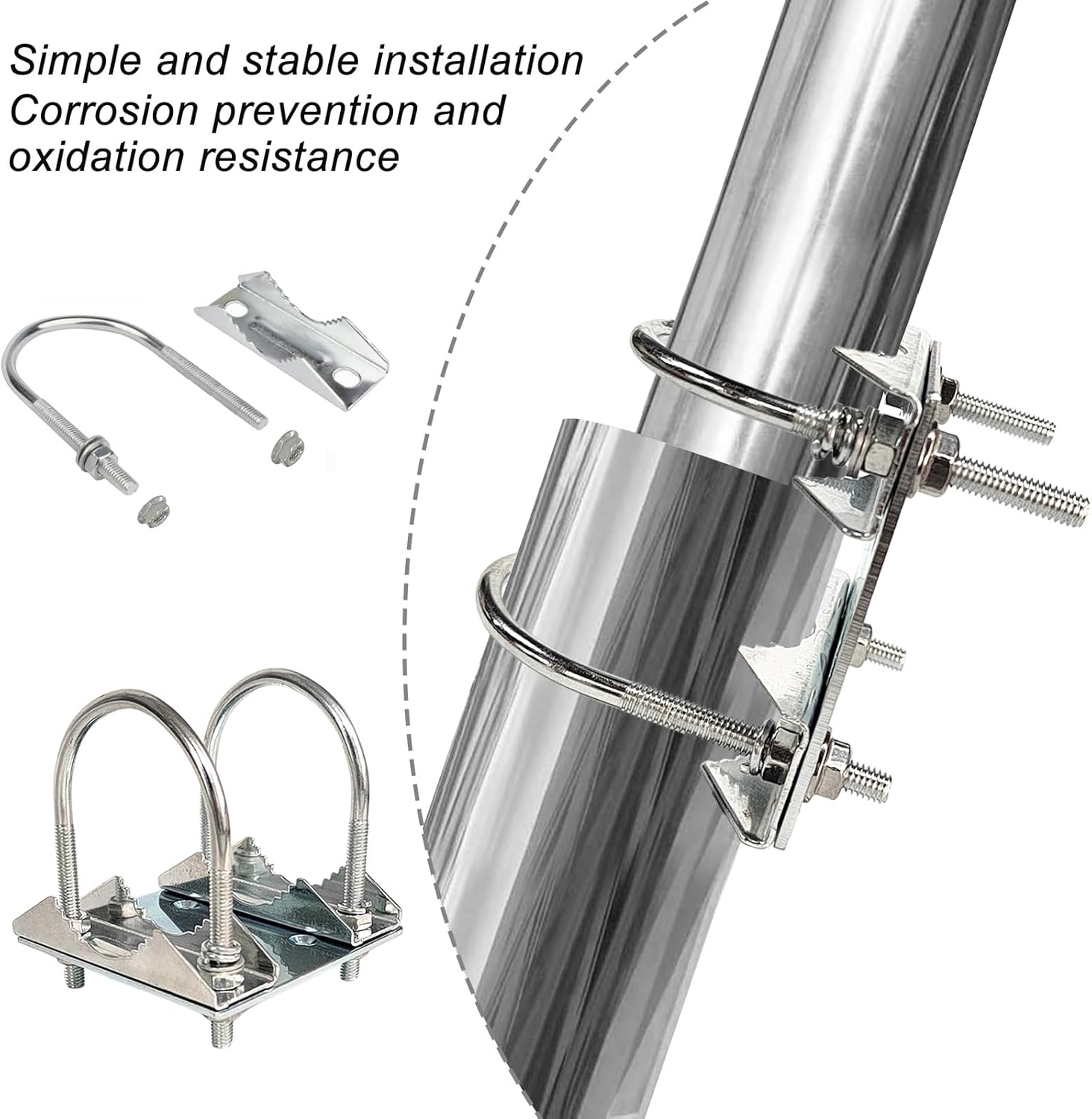 Simple and stable installation
Corrosion prevention and oxidation resistance