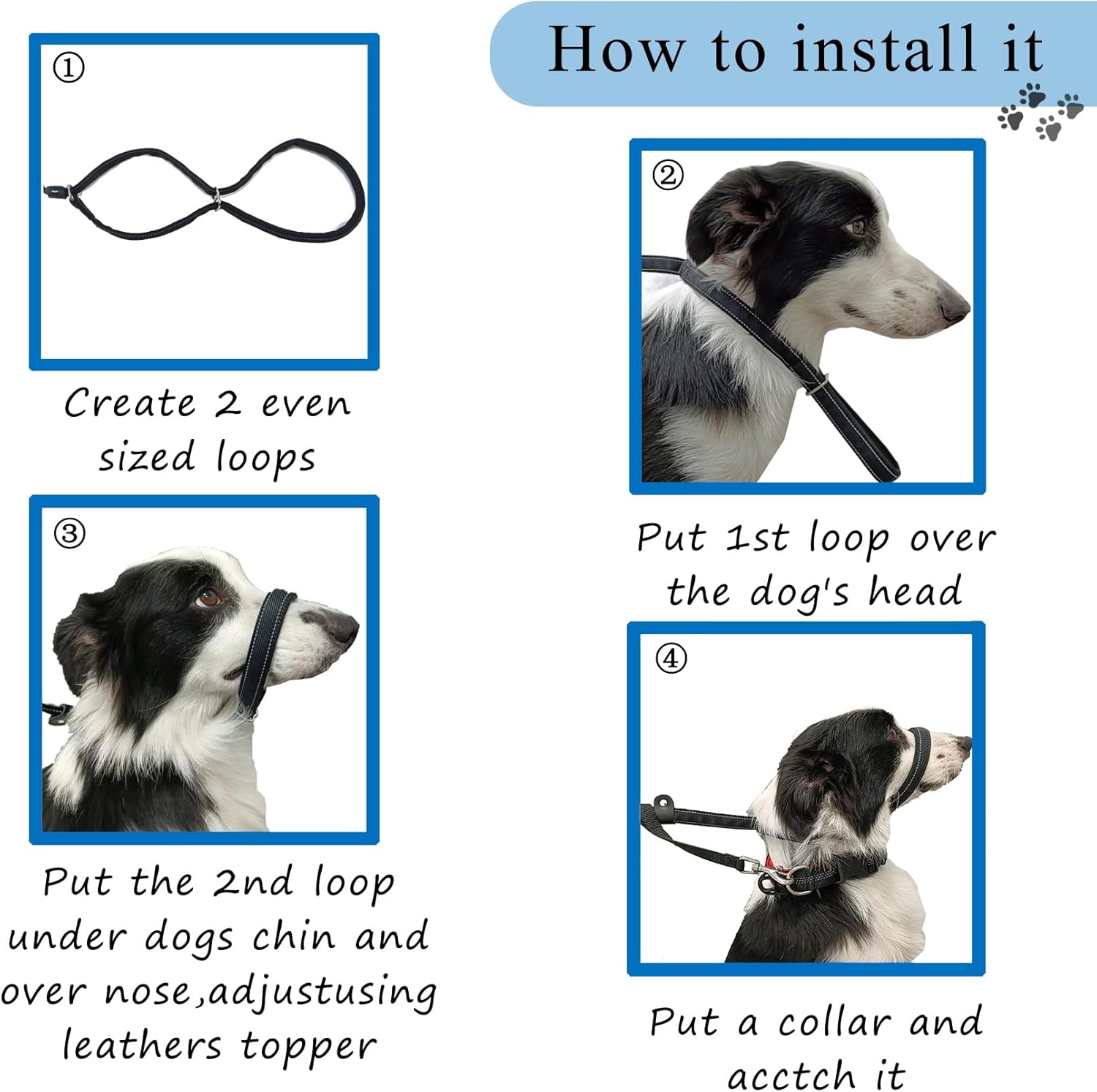 How to install it

①

Create 2 even sized loops

②

Put 1st loop over the dog's head

③

Put the 2nd loop under dogs chin and over nose,adjustusing leathers topper

④

Put a collar and acctch it