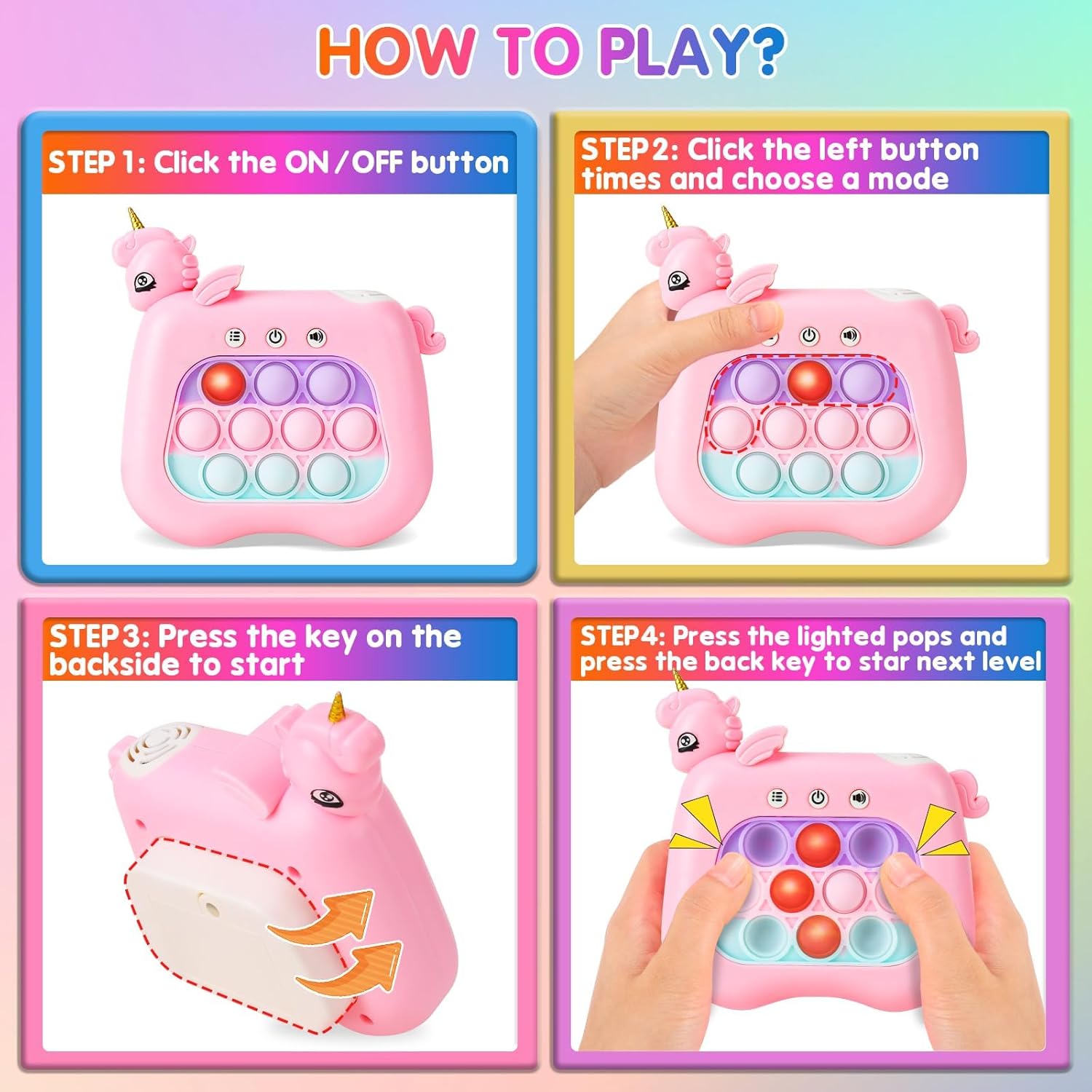 HOW TO PLAY?

STEP 1: Click the ON / OFF button

STEP 2: Click the left button times and choose a mode

STEP 3: Press the key on the backside to start

STEP 4: Press the lighted pops and press the back key to star next level