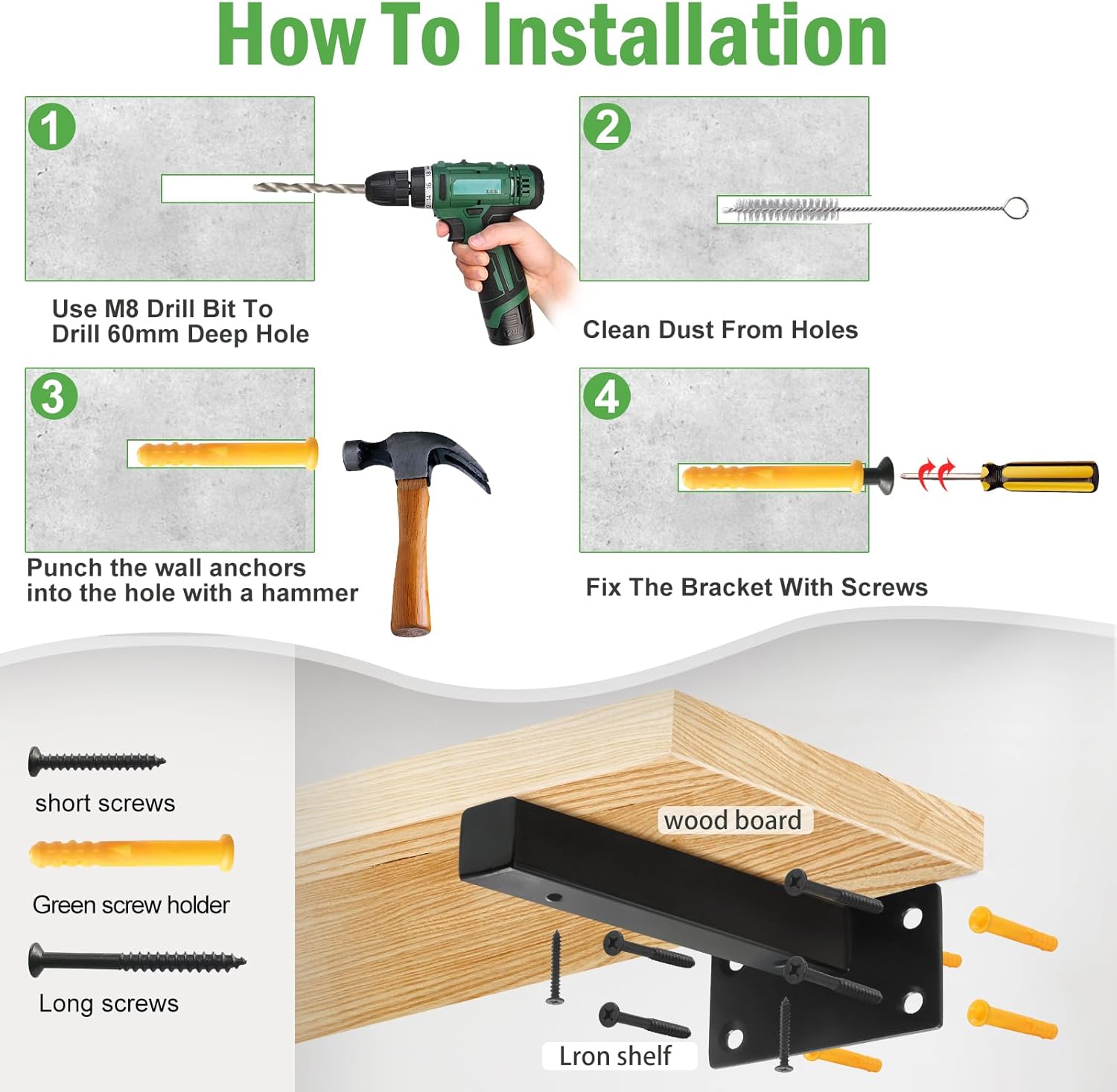 How To Installation

1

Use M8 Drill Bit To Drill 60mm Deep Hole

2

Clean Dust From Holes

3

Punch the wall anchors into the hole with a hammer

4

Fix The Bracket With Screws

short screws

Green screw holder

Long screws

wood board

Lron shelf