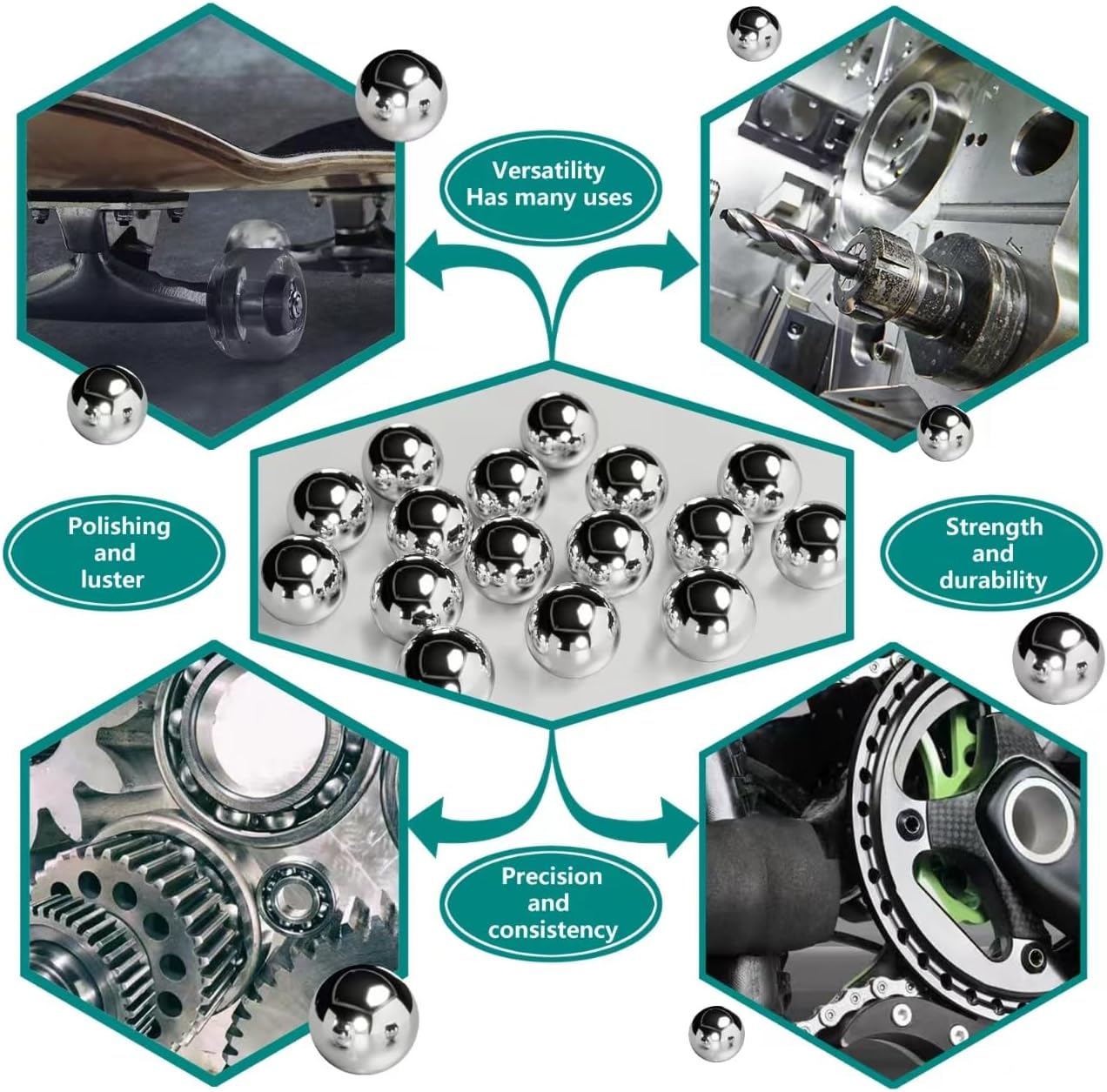 Versatility
Has many uses

Polishing
and
luster

Strength
and
durability

Precision
and
consistency