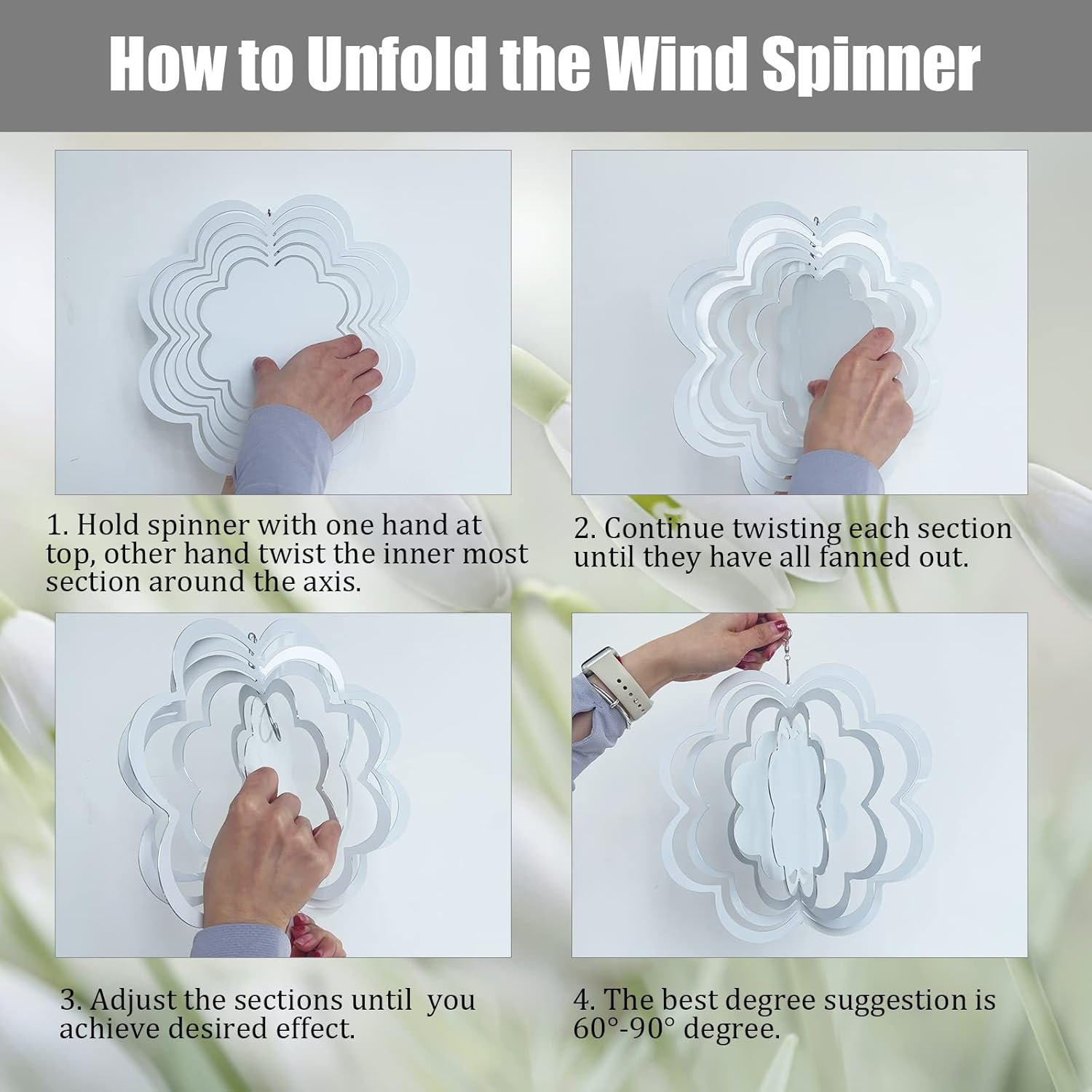 How to Unfold the Wind Spinner

1. Hold spinner with one hand at top, other hand twist the inner most section around the axis.

2. Continue twisting each section until they have all fanned out.

3. Adjust the sections until you achieve desired effect.

4. The best degree suggestion is 60°-90° degree.