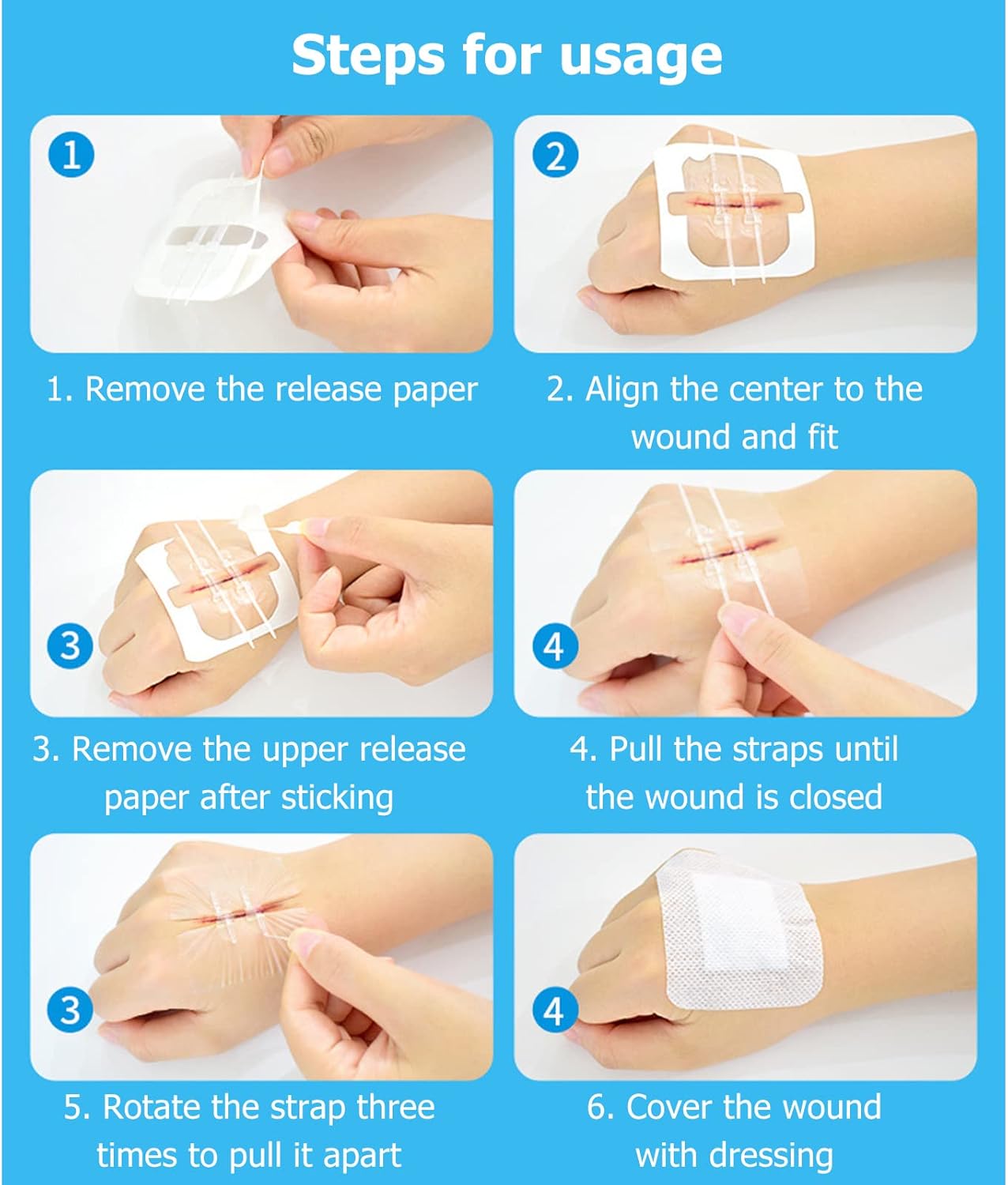 Steps for usage

1

1. Remove the release paper

2

2. Align the center to the wound and fit

3

3. Remove the upper release paper after sticking

4

4. Pull the straps until the wound is closed

3

5. Rotate the strap three times to pull it apart

4

6. Cover the wound with dressing