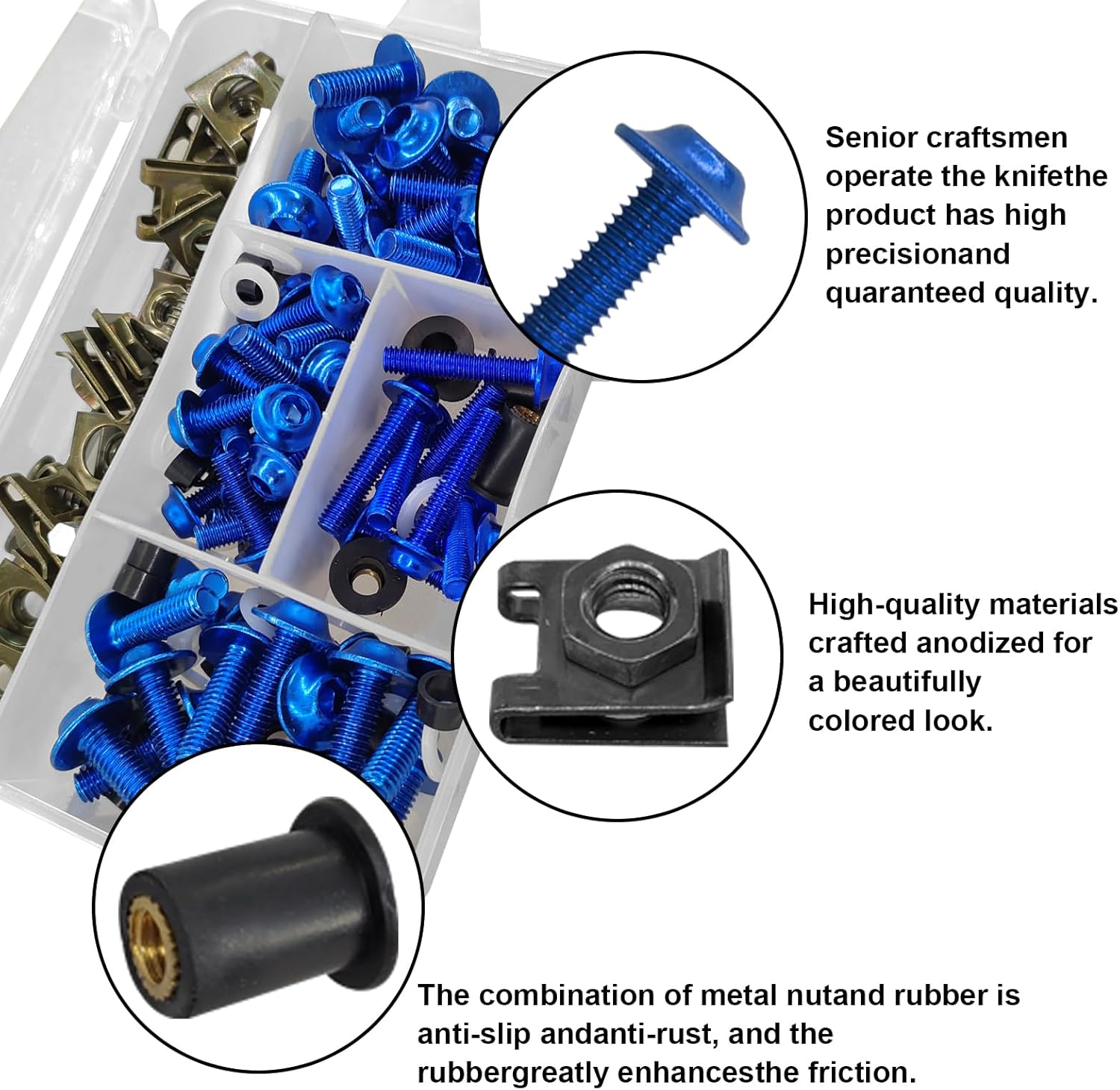 Senior craftsmen operate the knifethe product has high precisionand quaranteed quality.

High-quality materials crafted anodized for a beautifully colored look.

The combination of metal nutand rubber is anti-slip andanti-rust, and the rubbergreatly enhancesthe friction.