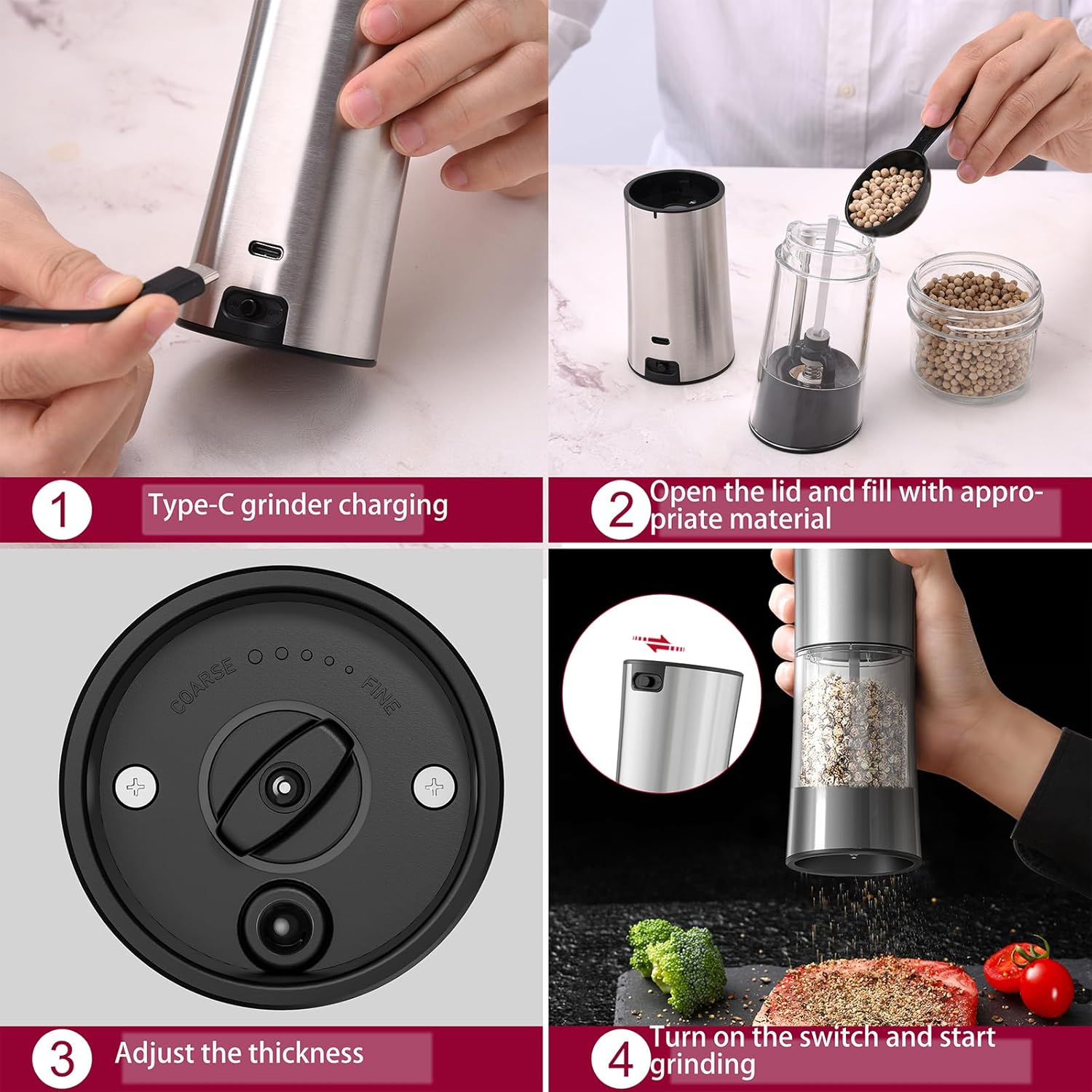 1 Type-C grinder charging

2 Open the lid and fill with appropriate material

COARSE FINE

3 Adjust the thickness

4 Turn on the switch and start grinding