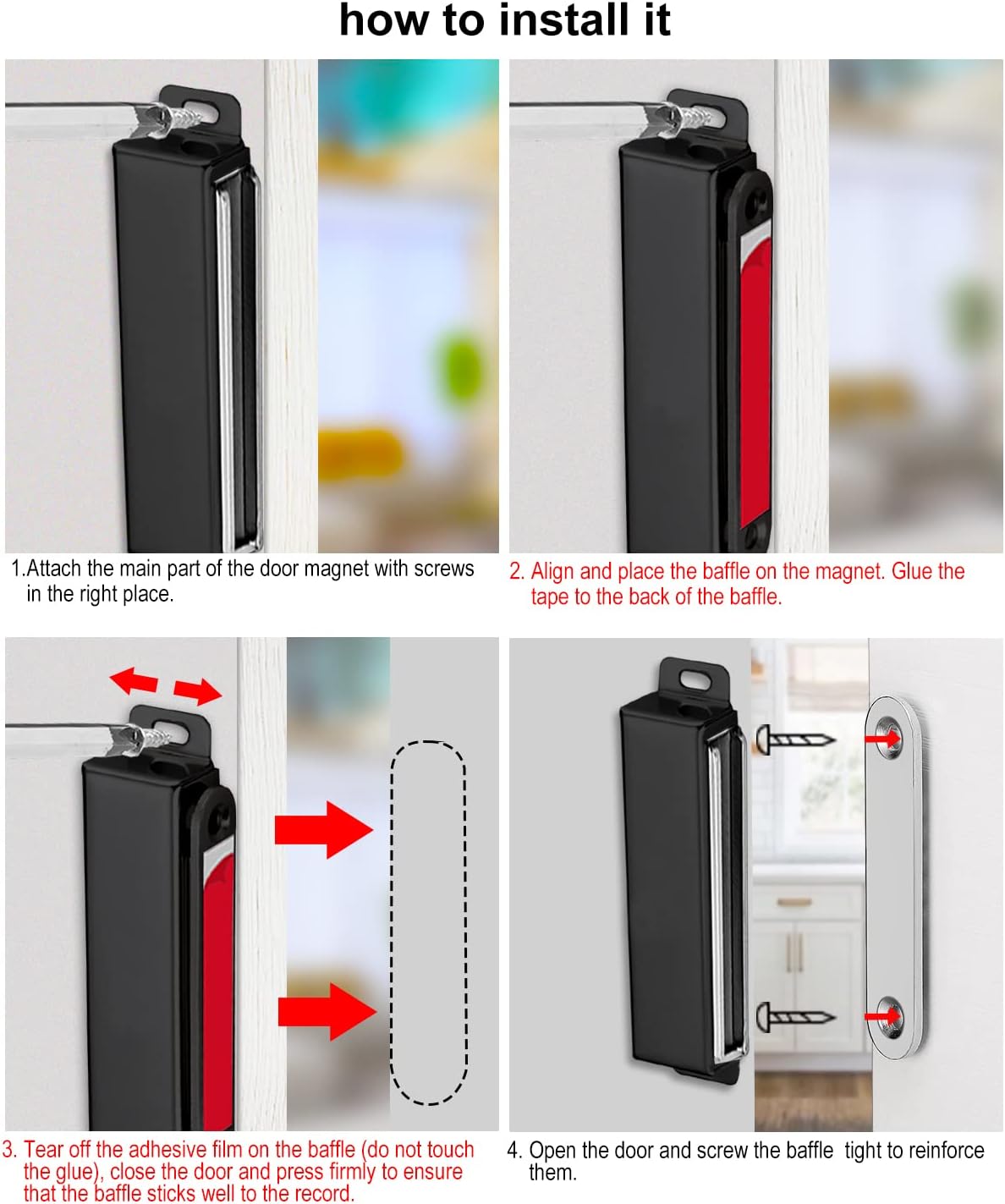 how to install it

1.Attach the main part of the door magnet with screws in the right place.

2. Align and place the baffle on the magnet. Glue the tape to the back of the baffle.

3. Tear off the adhesive film on the baffle (do not touch the glue), close the door and press firmly to ensure that the baffle sticks well to the record.

4. Open the door and screw the baffle tight to reinforce them.