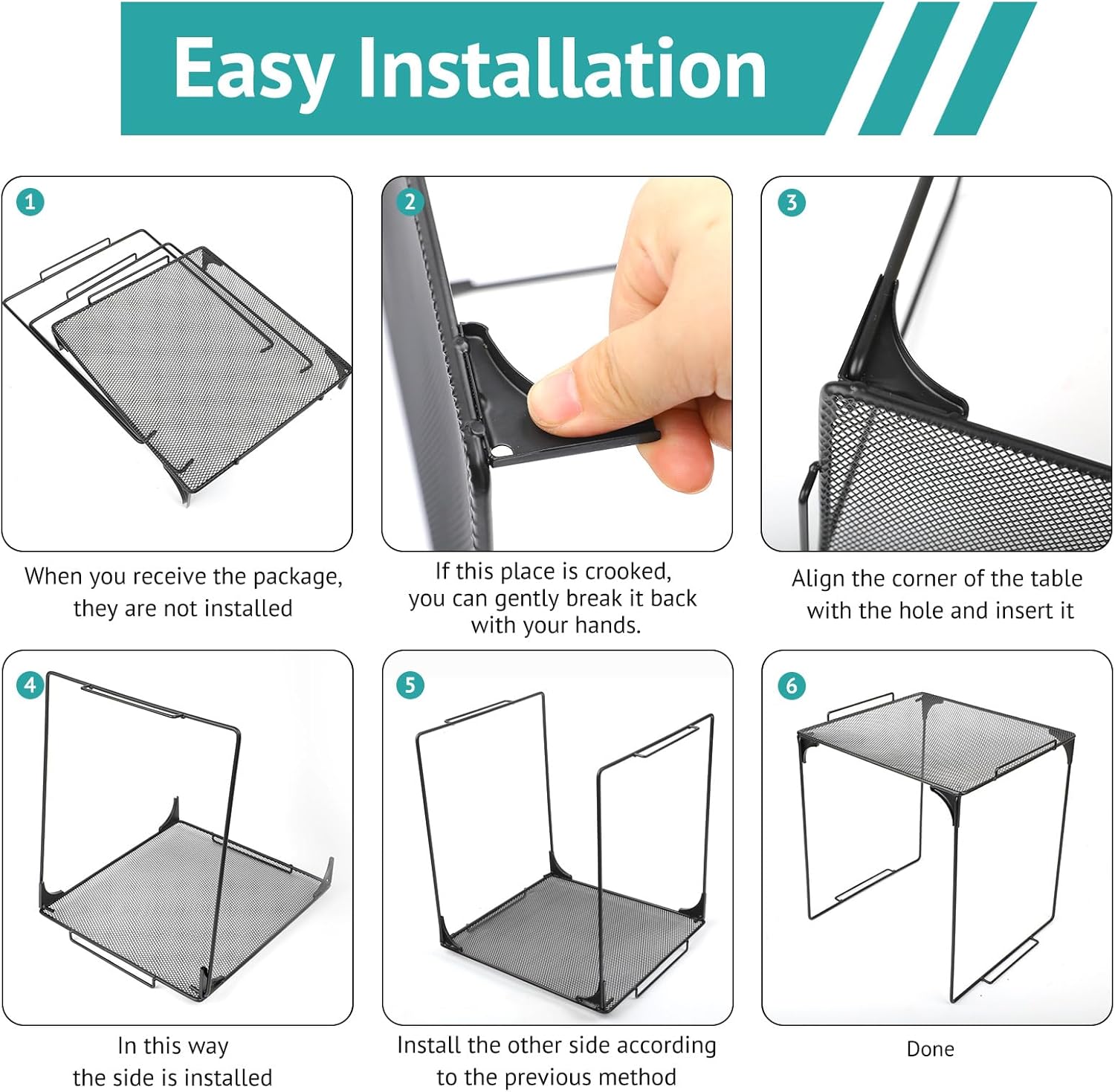 Easy Installation

1

When you receive the package, they are not installed

2

If this place is crooked, you can gently break it back with your hands.

3

Align the corner of the table with the hole and insert it

4

In this way the side is installed

5

Install the other side according to the previous method

6

Done