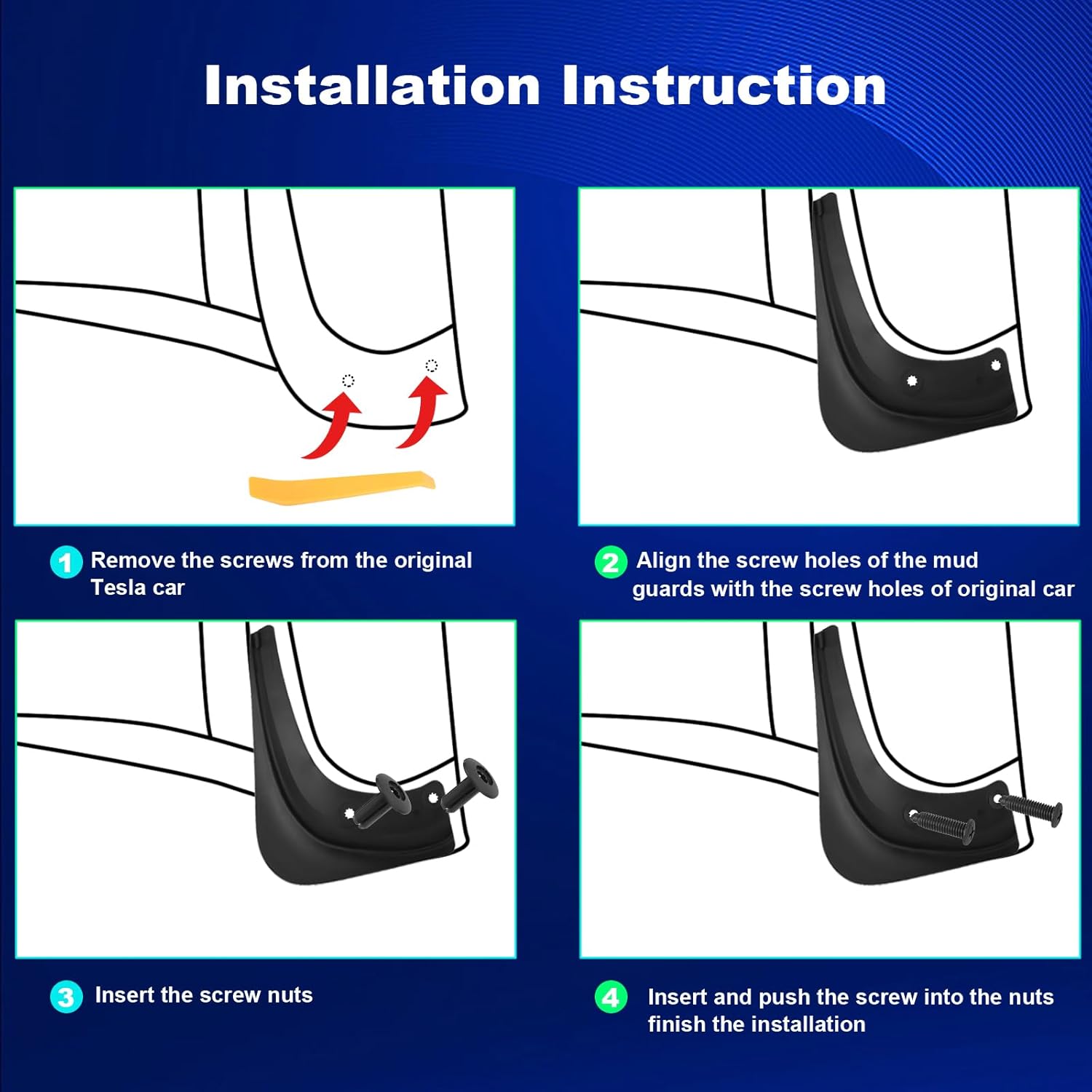 Installation Instruction

1 Remove the screws from the original Tesla car

2 Align the screw holes of the mud guards with the screw holes of original car

3 Insert the screw nuts

4 Insert and push the screw into the nuts finish the installation