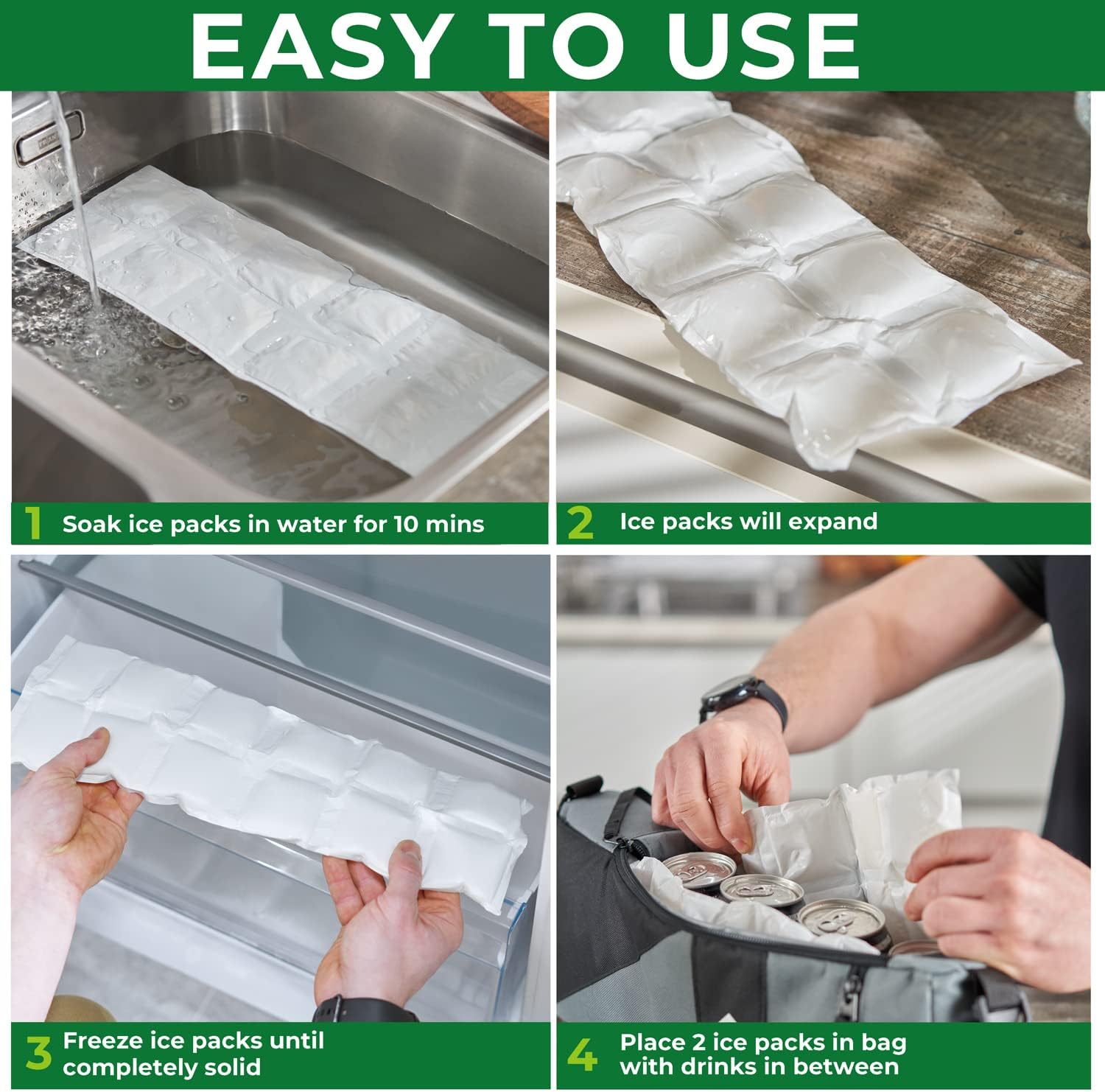 EASY TO USE

1 Soak ice packs in water for 10 mins

2 Ice packs will expand

3 Freeze ice packs until completely solid

4 Place 2 ice packs in bag with drinks in between