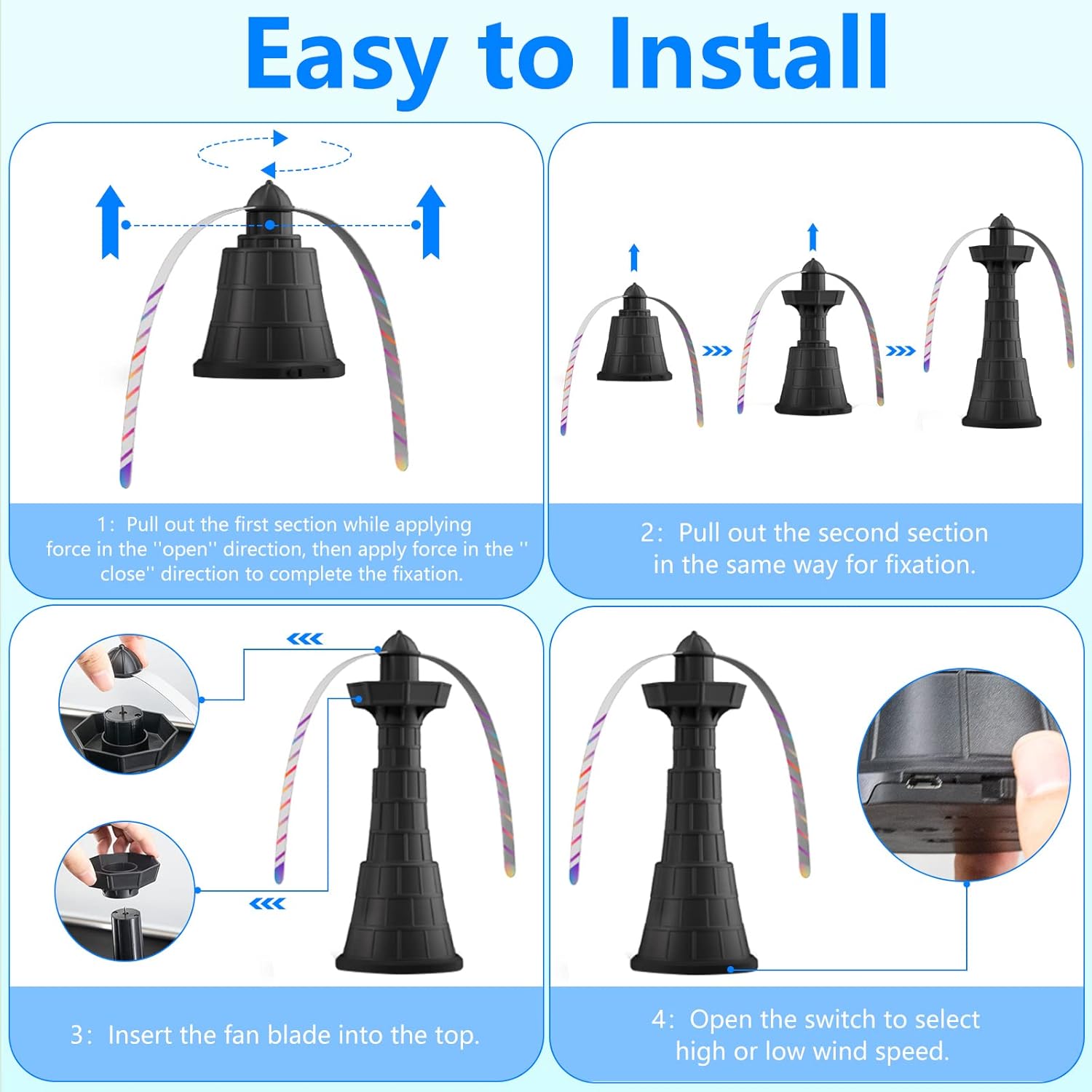 Easy to Install

1: Pull out the first section while applying force in the ''open'' direction, then apply force in the '' close'' direction to complete the fixation.

2: Pull out the second section in the same way for fixation.

3: Insert the fan blade into the top.

4: Open the switch to select high or low wind speed.