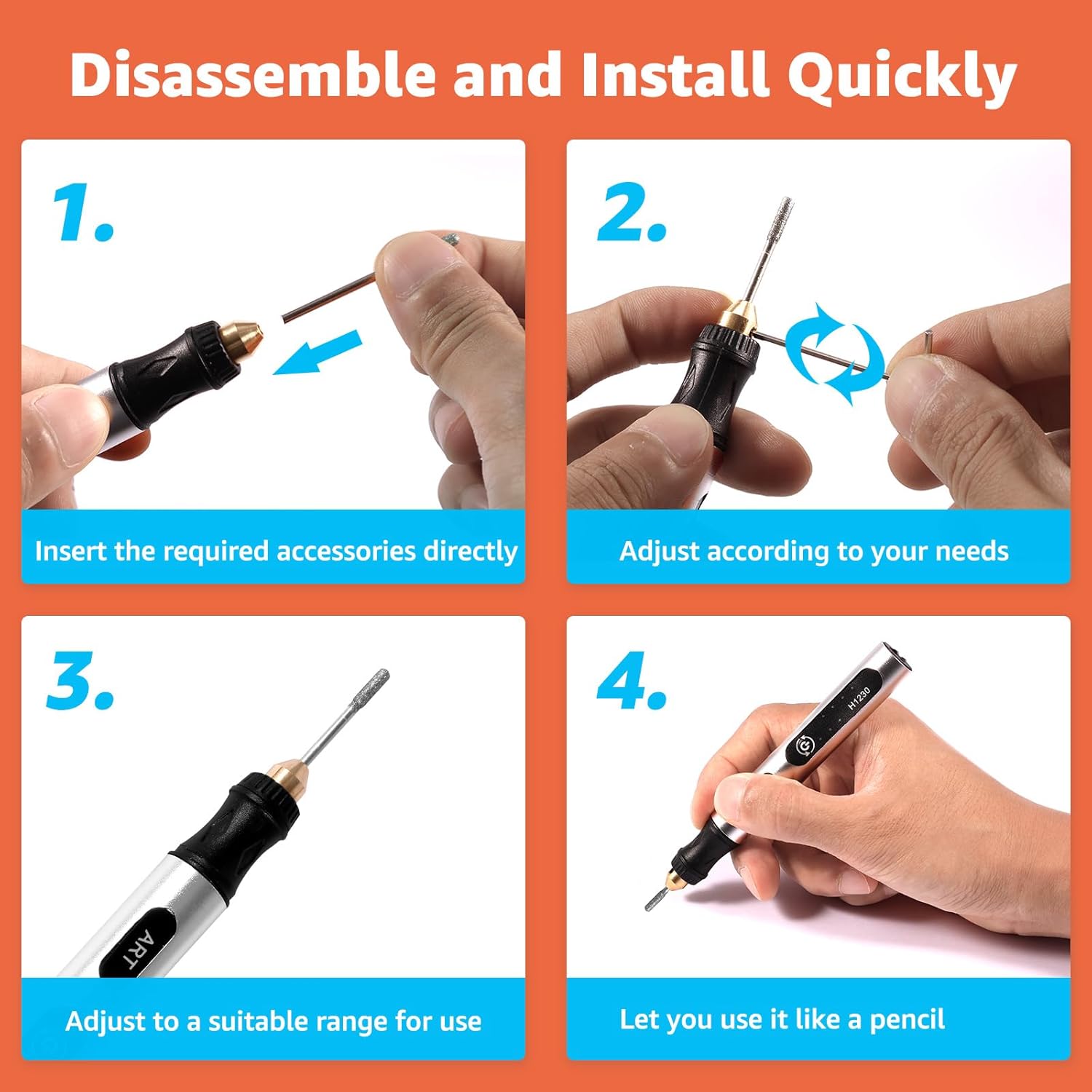 Disassemble and Install Quickly

1.

Insert the required accessories directly

2.

Adjust according to your needs

3.

ART

Adjust to a suitable range for use

4.

H1230

Let you use it like a pencil