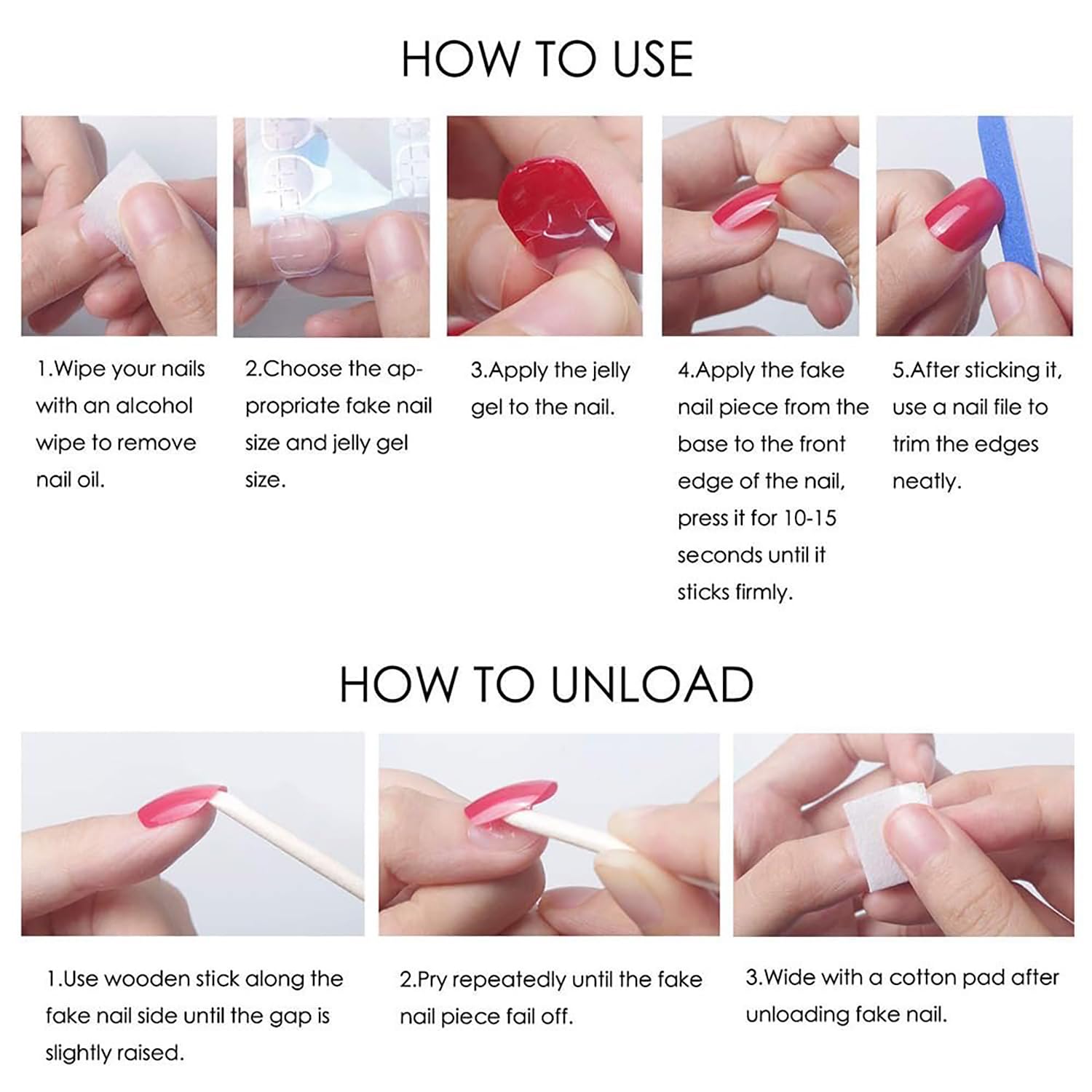 HOW TO USE

1.Wipe your nails with an alcohol wipe to remove nail oil.

2.Choose the appropriate fake nail size and jelly gel size.

3.Apply the jelly gel to the nail.

4.Apply the fake nail piece from the base to the front edge of the nail, press it for 10-15 seconds until it sticks firmly.

5.After sticking it, use a nail file to trim the edges neatly.

HOW TO UNLOAD

1.Use wooden stick along the fake nail side until the gap is slightly raised.

2.Pry repeatedly until the fake nail piece fail off.

3.Wide with a cotton pad after unloading fake nail.