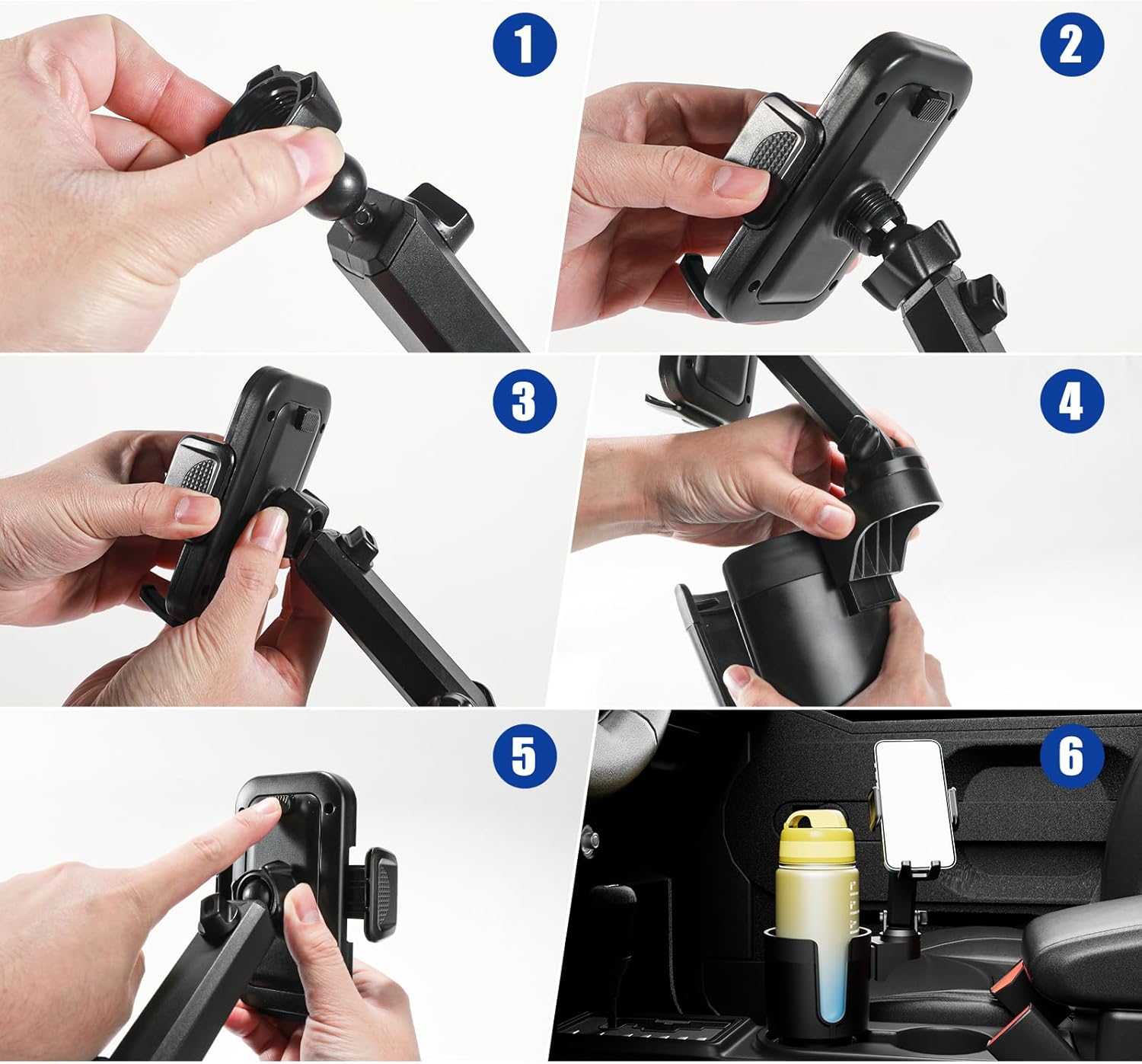 1

2

3

4

5

6