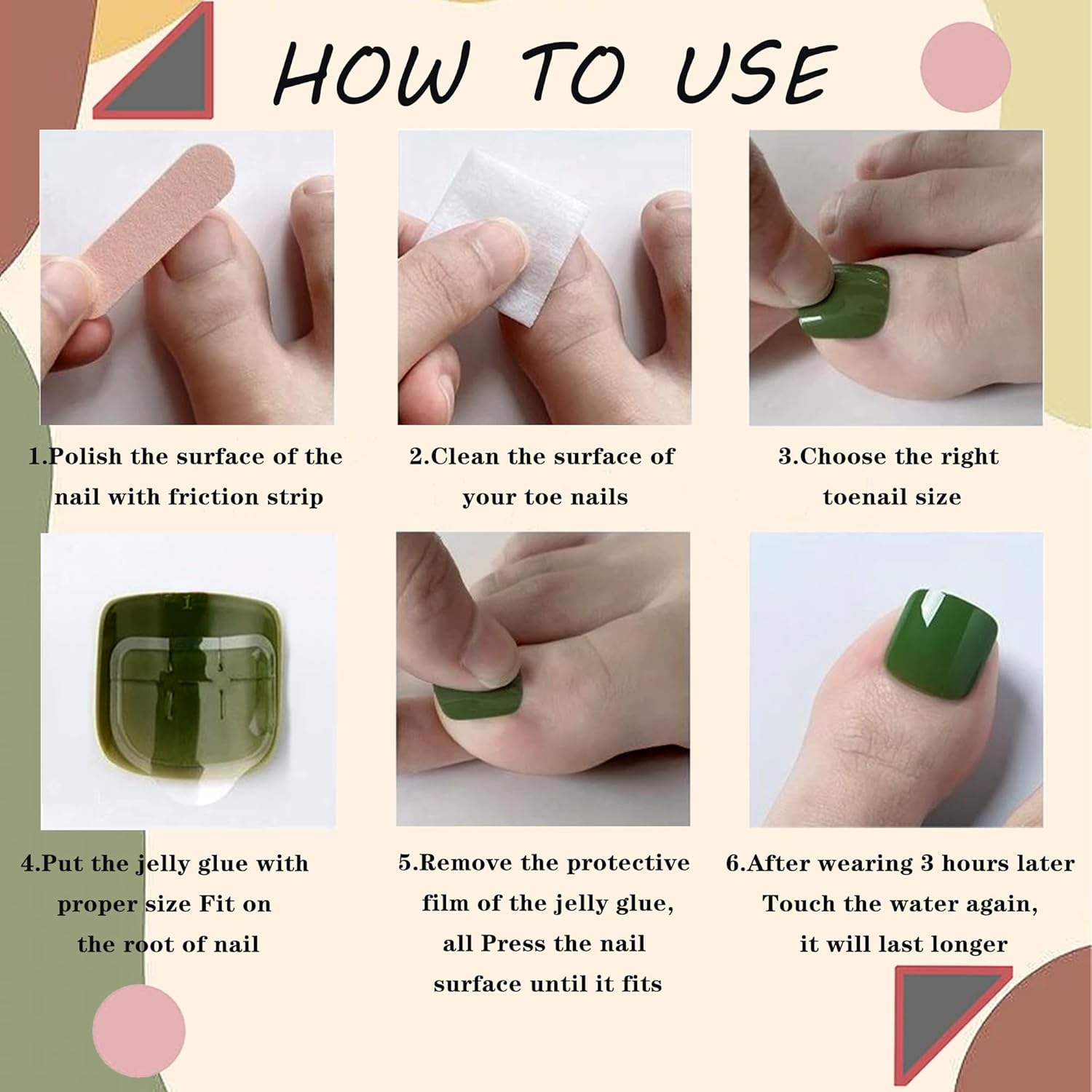 HOW TO USE

1.Polish the surface of the nail with friction strip

2.Clean the surface of your toe nails

3.Choose the right toenail size

4.Put the jelly glue with proper size Fit on the root of nail

5.Remove the protective film of the jelly glue, all Press the nail surface until it fits

6.After wearing 3 hours later Touch the water again, it will last longer