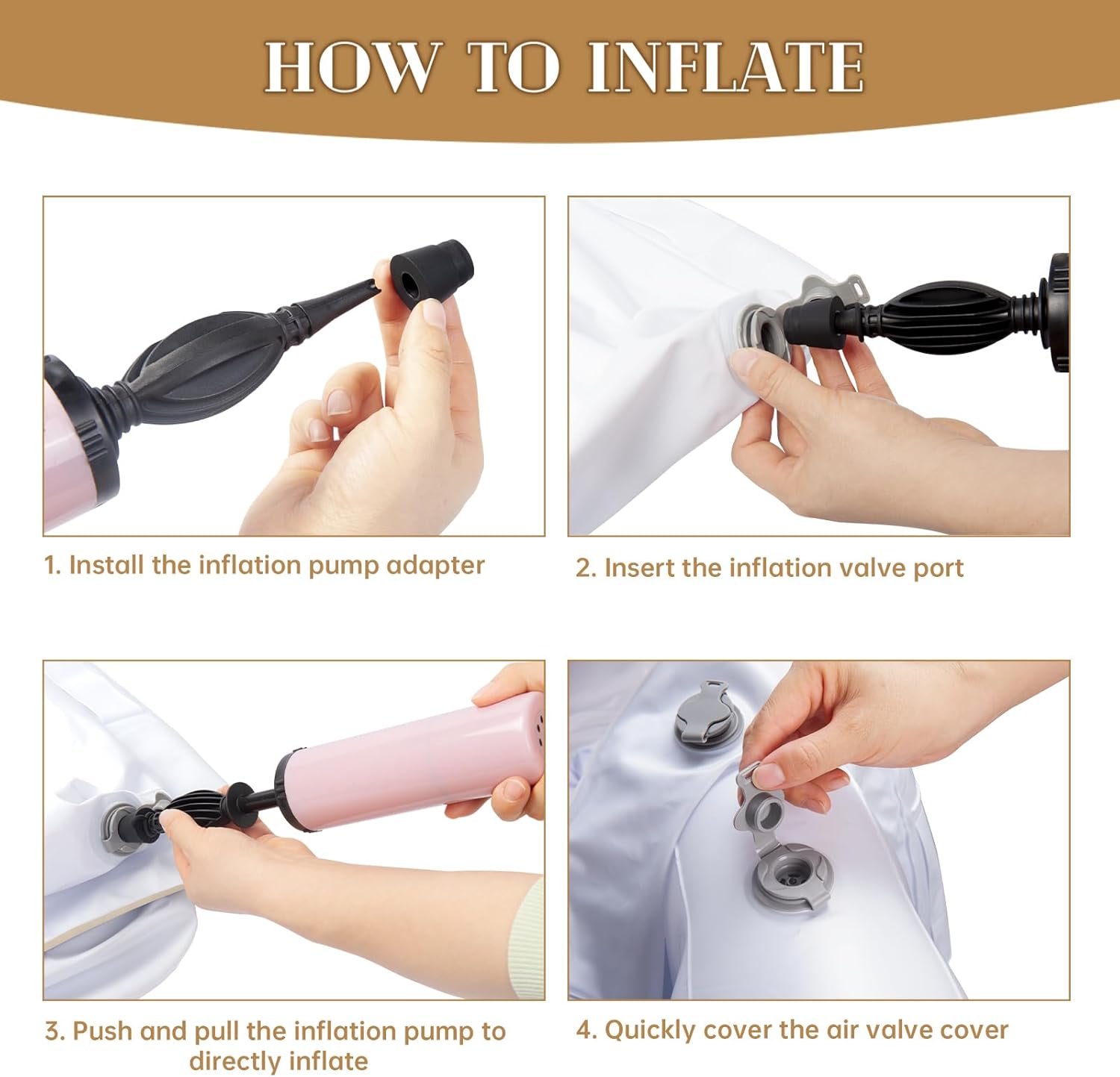 HOW TO INFLATE

1. Install the inflation pump adapter

2. Insert the inflation valve port

3. Push and pull the inflation pump to directly inflate

4. Quickly cover the air valve cover