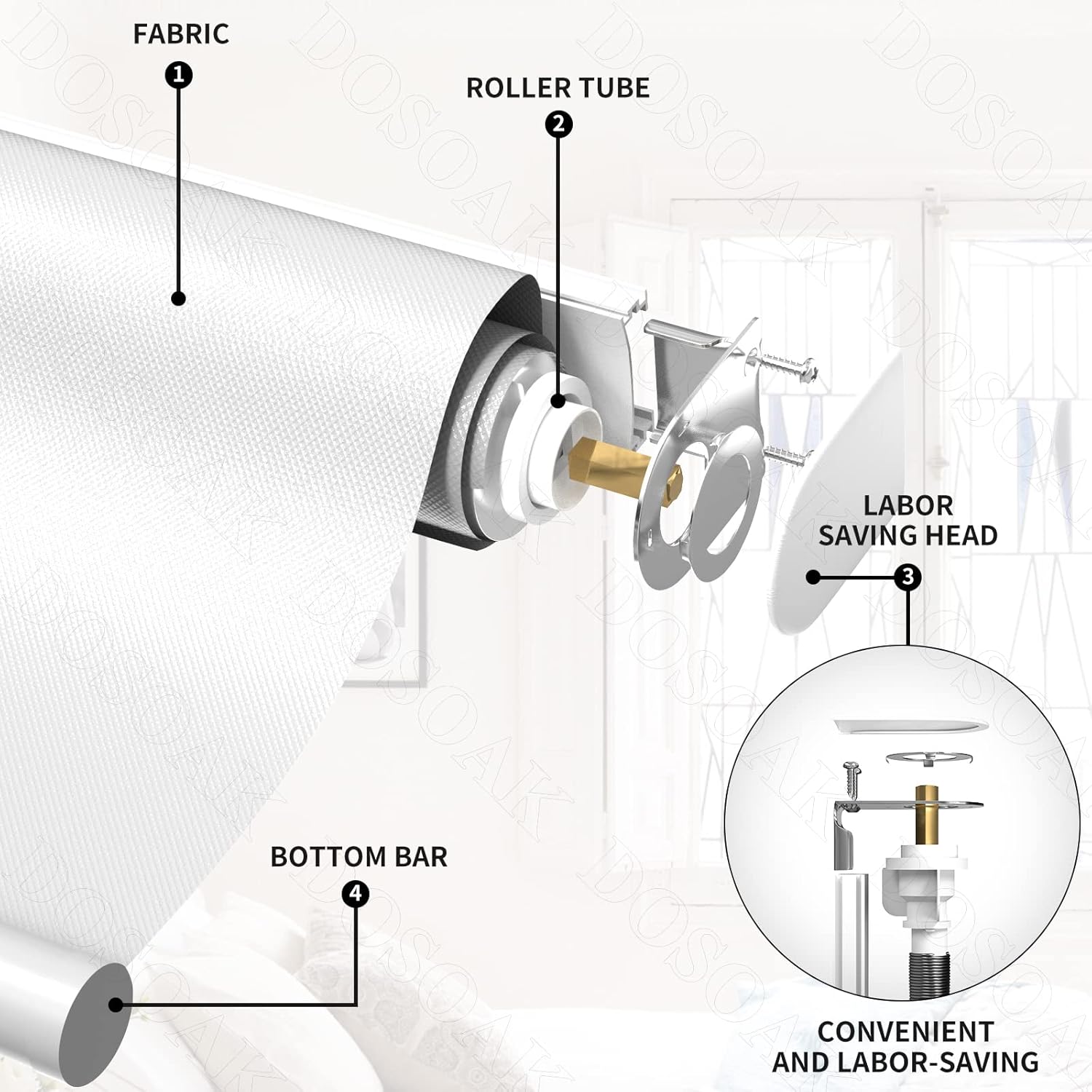 FABRIC
1

ROLLER TUBE
2

LABOR SAVING HEAD
3

BOTTOM BAR
4

CONVENIENT AND LABOR-SAVING

DOSOAK