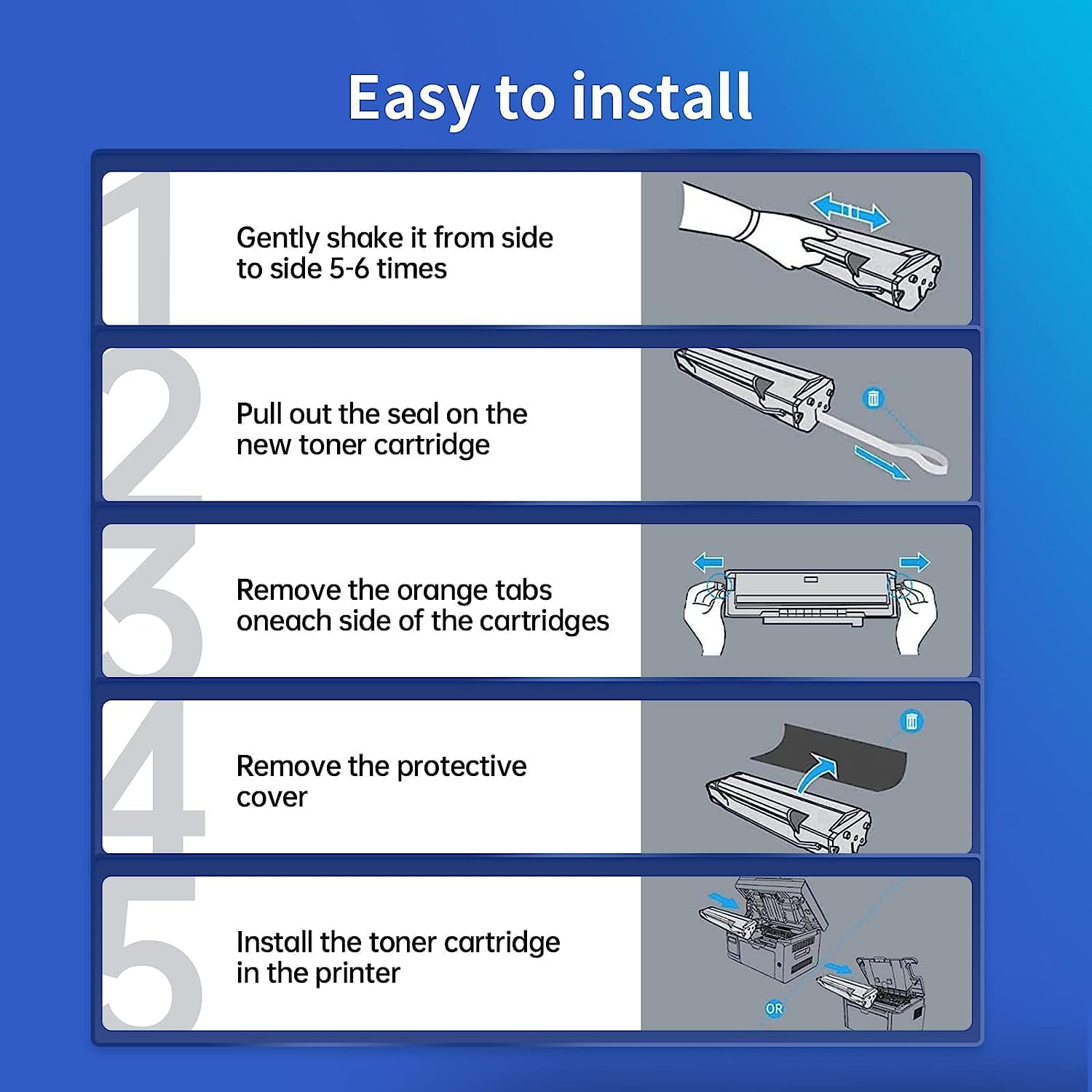 Easy to install

1

Gently shake it from side to side 5-6 times

2

Pull out the seal on the new toner cartridge

3

Remove the orange tabs oneach side of the cartridges

4

Remove the protective cover

5

Install the toner cartridge in the printer

OR