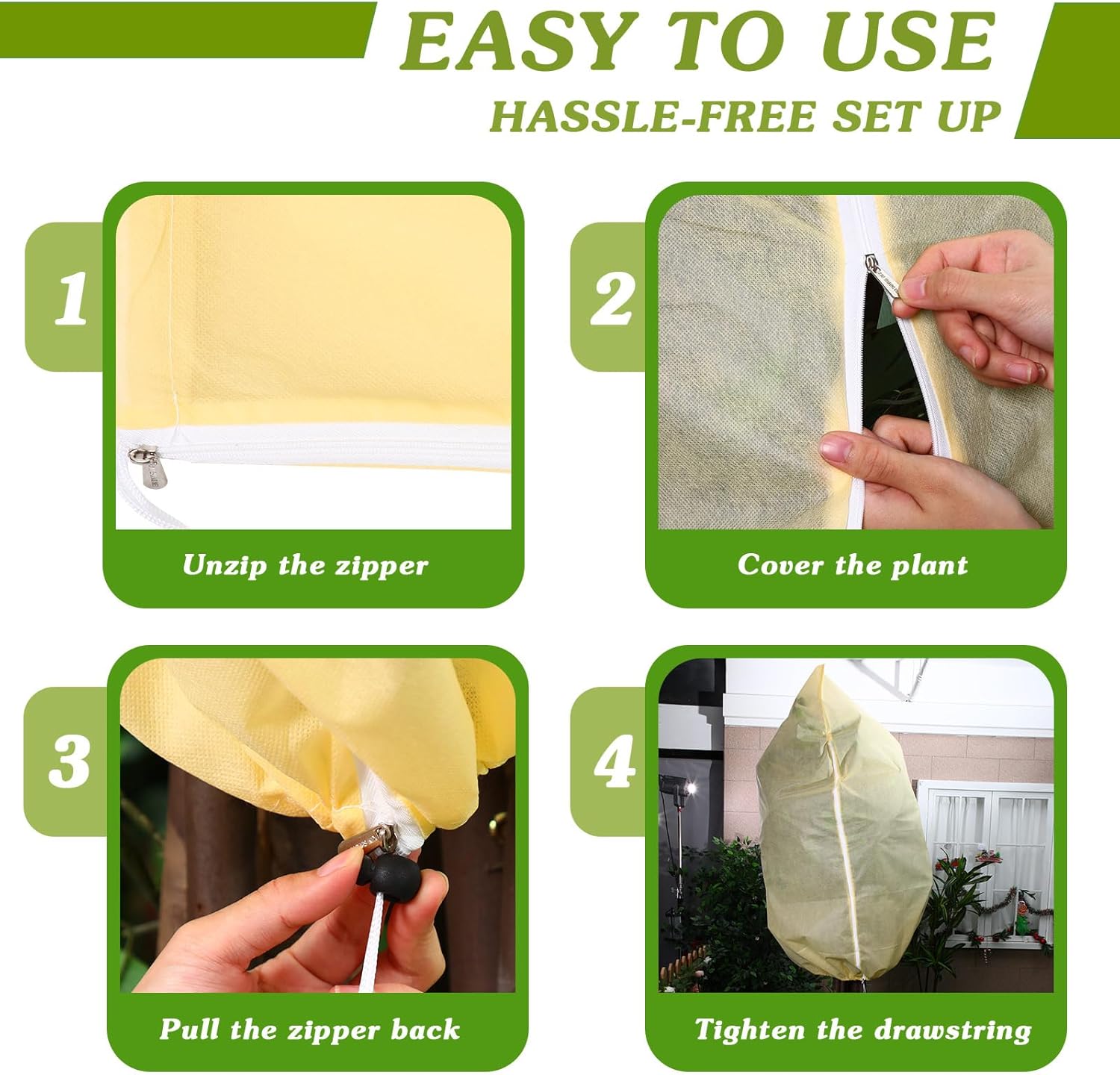 EASY TO USE
HASSLE-FREE SET UP

1
Unzip the zipper

2
Cover the plant

3
Pull the zipper back

4
Tighten the drawstring