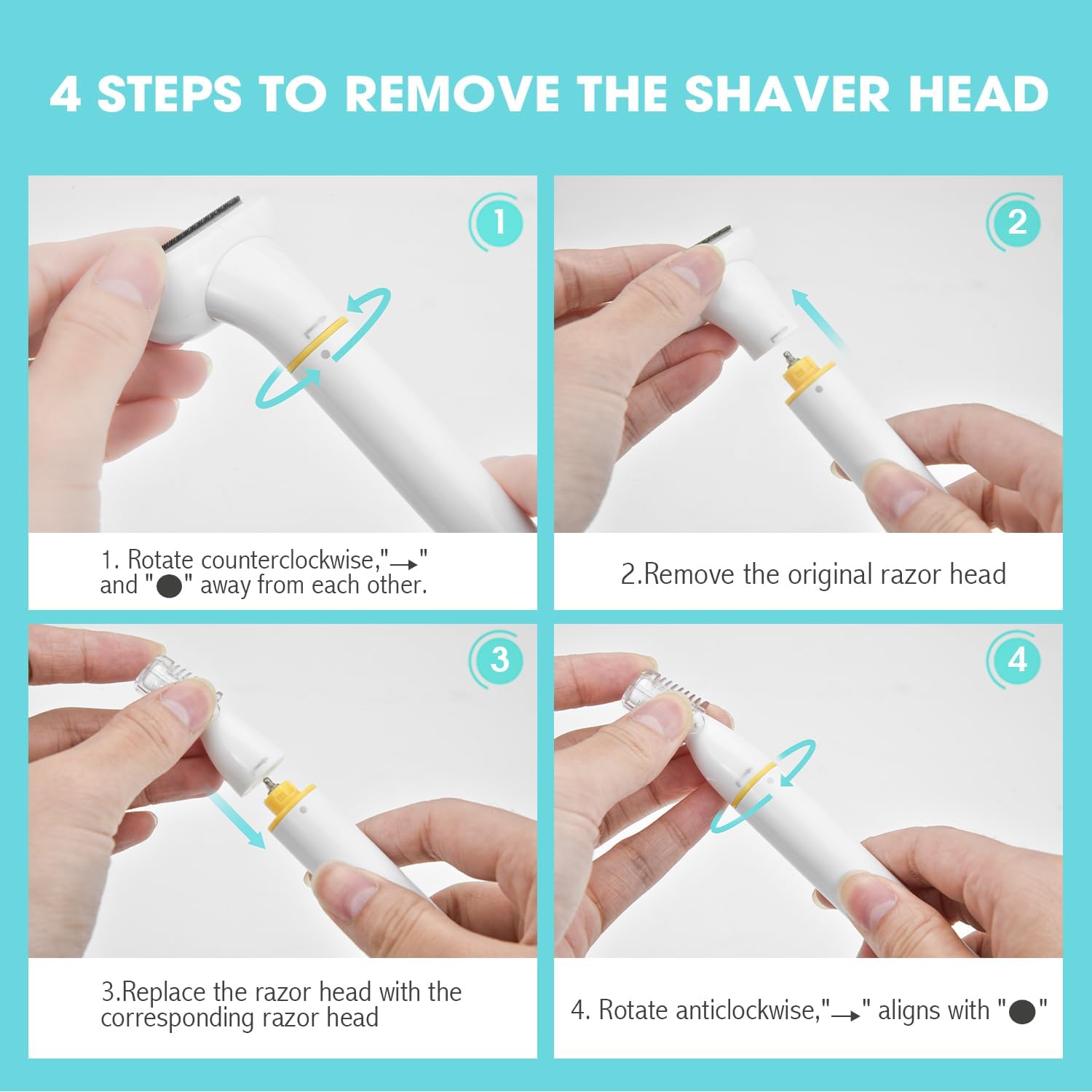 4 STEPS TO REMOVE THE SHAVER HEAD

1

1. Rotate counterclockwise,"→" and "●" away from each other.

2

2.Remove the original razor head

3

3.Replace the razor head with the corresponding razor head

4

4. Rotate anticlockwise,"→" aligns with "●"