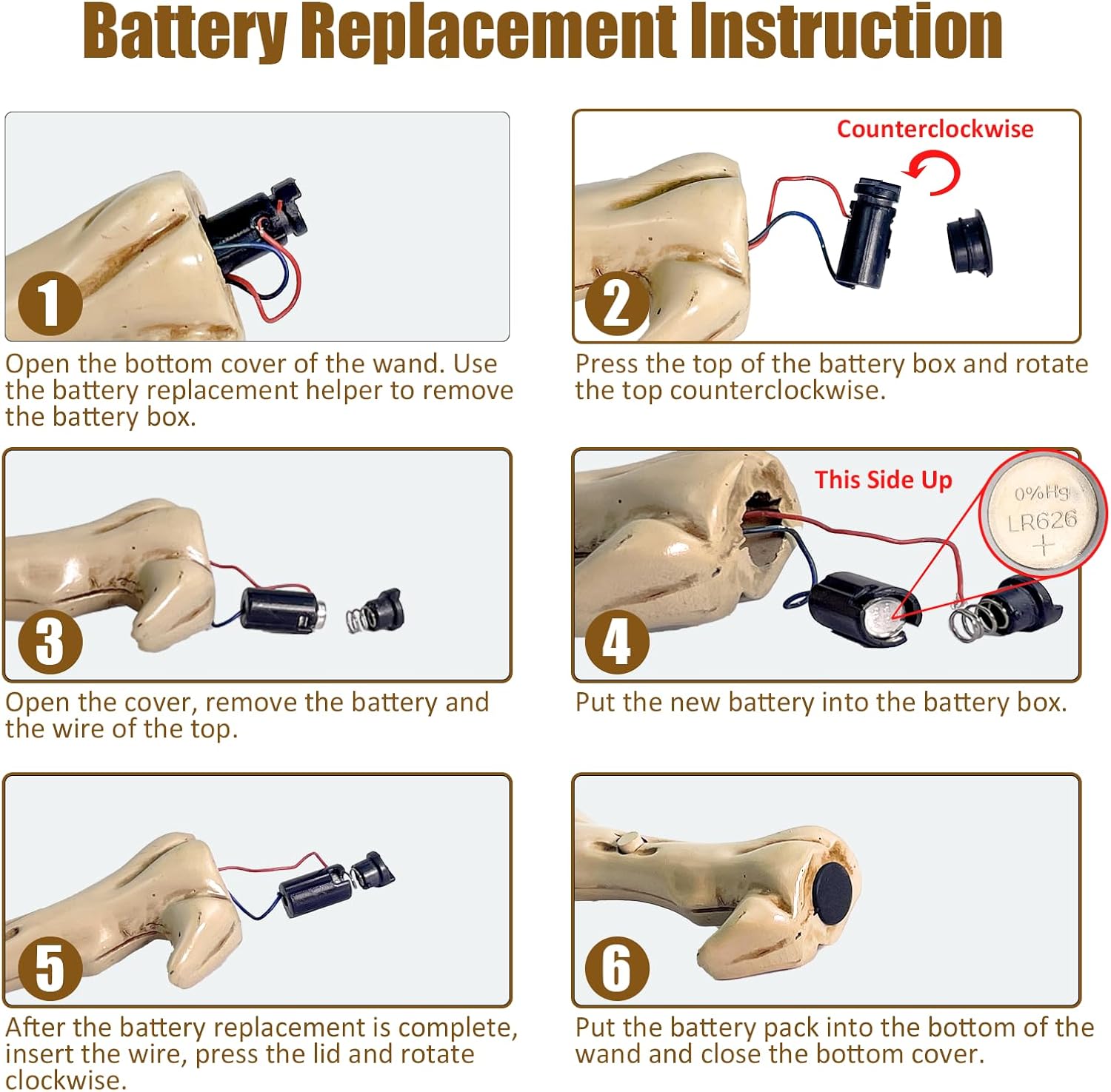 Battery Replacement Instruction

1

Open the bottom cover of the wand. Use the battery replacement helper to remove the battery box.

Counterclockwise

2

Press the top of the battery box and rotate the top counterclockwise.

3

Open the cover, remove the battery and the wire of the top.

This Side Up

0%Hg
LR626
+

4

Put the new battery into the battery box.

5

After the battery replacement is complete, insert the wire, press the lid and rotate clockwise.

6

Put the battery pack into the bottom of the wand and close the bottom cover.