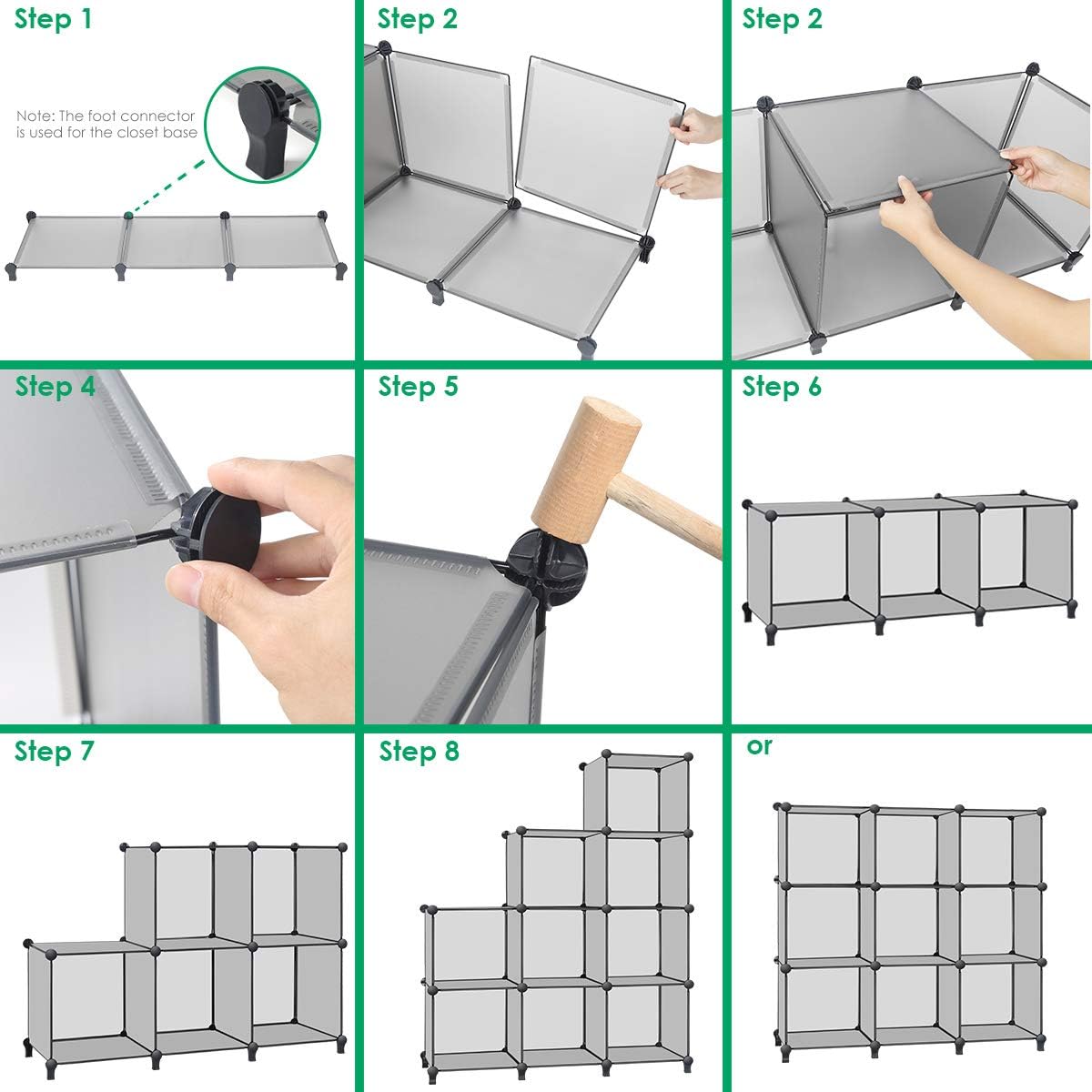 Step 1

Note: The foot connector is used for the closet base

Step 2

Step 2

Step 4

Step 5

Step 6

Step 7

Step 8

or