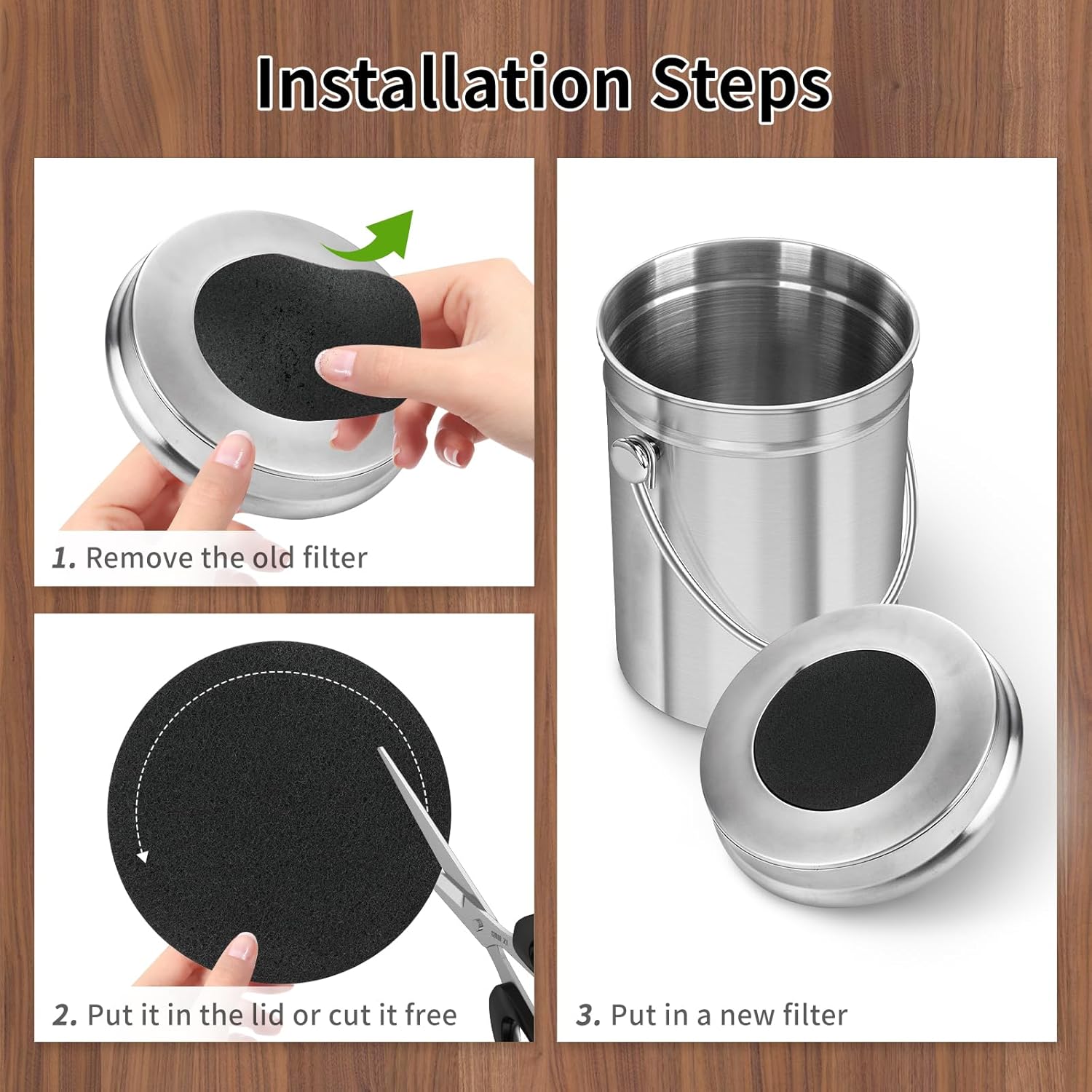 Installation Steps

1. Remove the old filter

2. Put it in the lid or cut it free

3. Put in a new filter