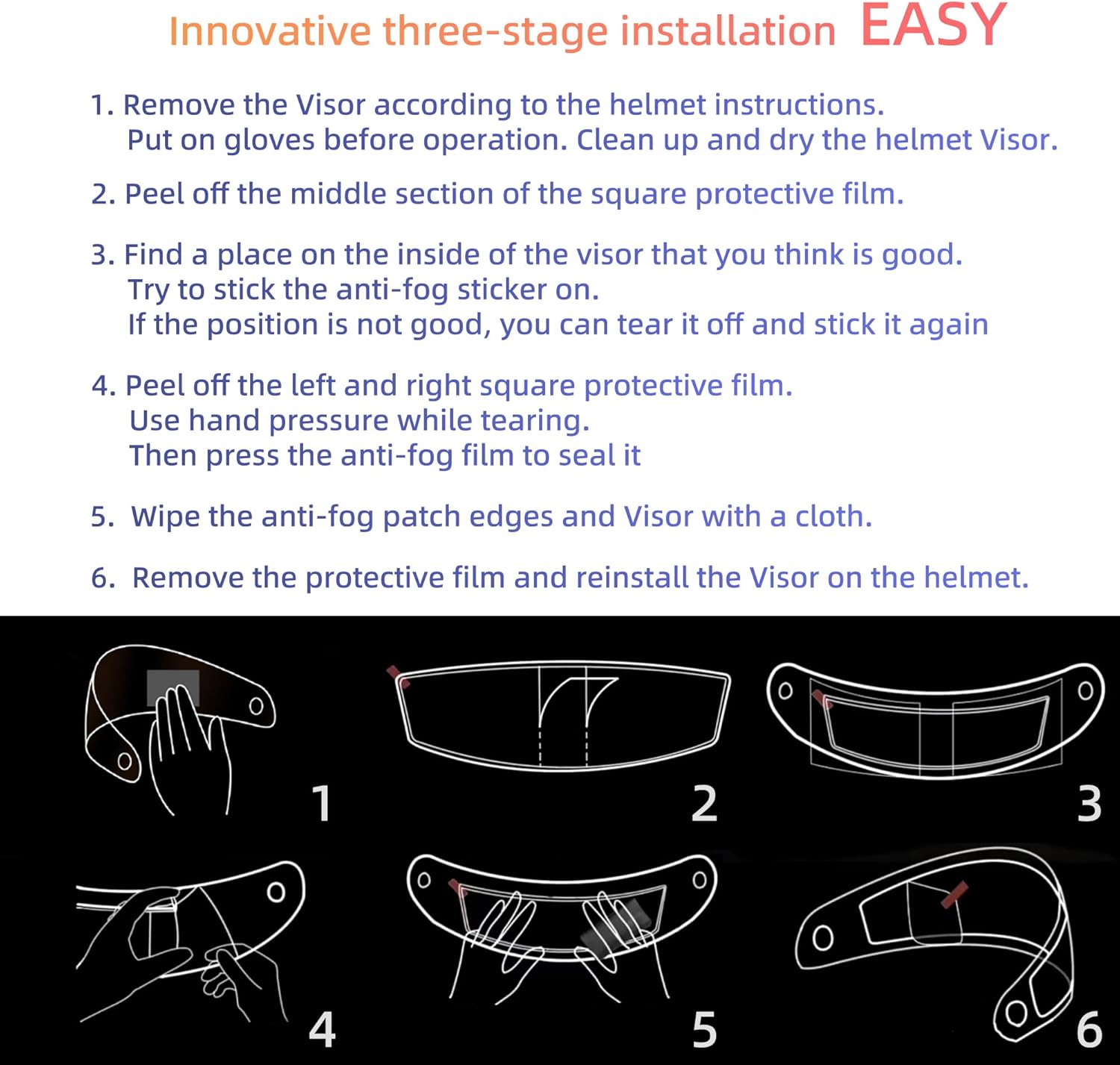 Innovative three-stage installation EASY

1. Remove the Visor according to the helmet instructions. Put on gloves before operation. Clean up and dry the helmet Visor.

2. Peel off the middle section of the square protective film.

3. Find a place on the inside of the visor that you think is good. Try to stick the anti-fog sticker on. If the position is not good, you can tear it off and stick it again

4. Peel off the left and right square protective film. Use hand pressure while tearing. Then press the anti-fog film to seal it

5. Wipe the anti-fog patch edges and Visor with a cloth.

6. Remove the protective film and reinstall the Visor on the helmet.

1

2

3

4

5

6