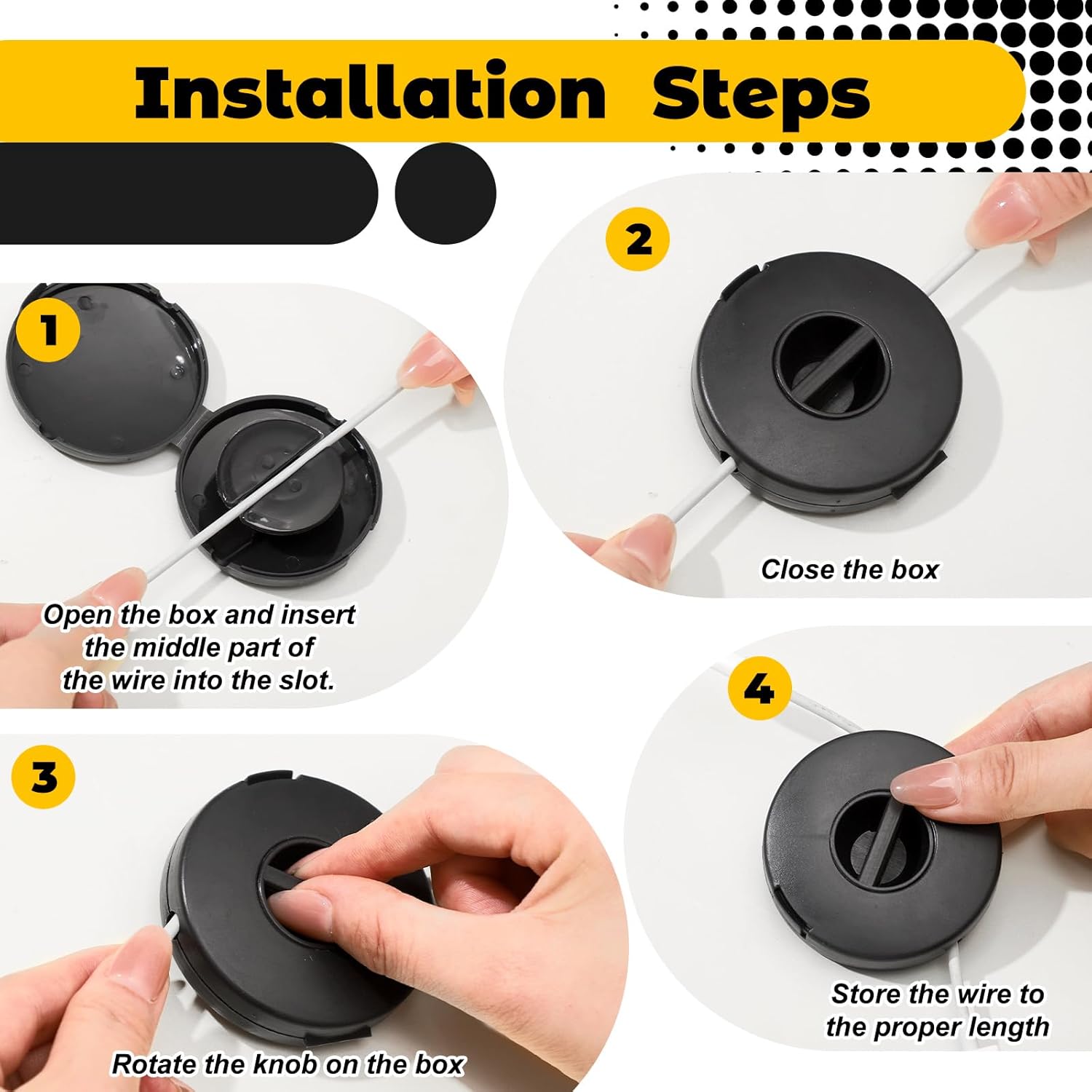 Installation Steps

1

Open the box and insert the middle part of the wire into the slot.

2

Close the box

3

Rotate the knob on the box

4

Store the wire to the proper length